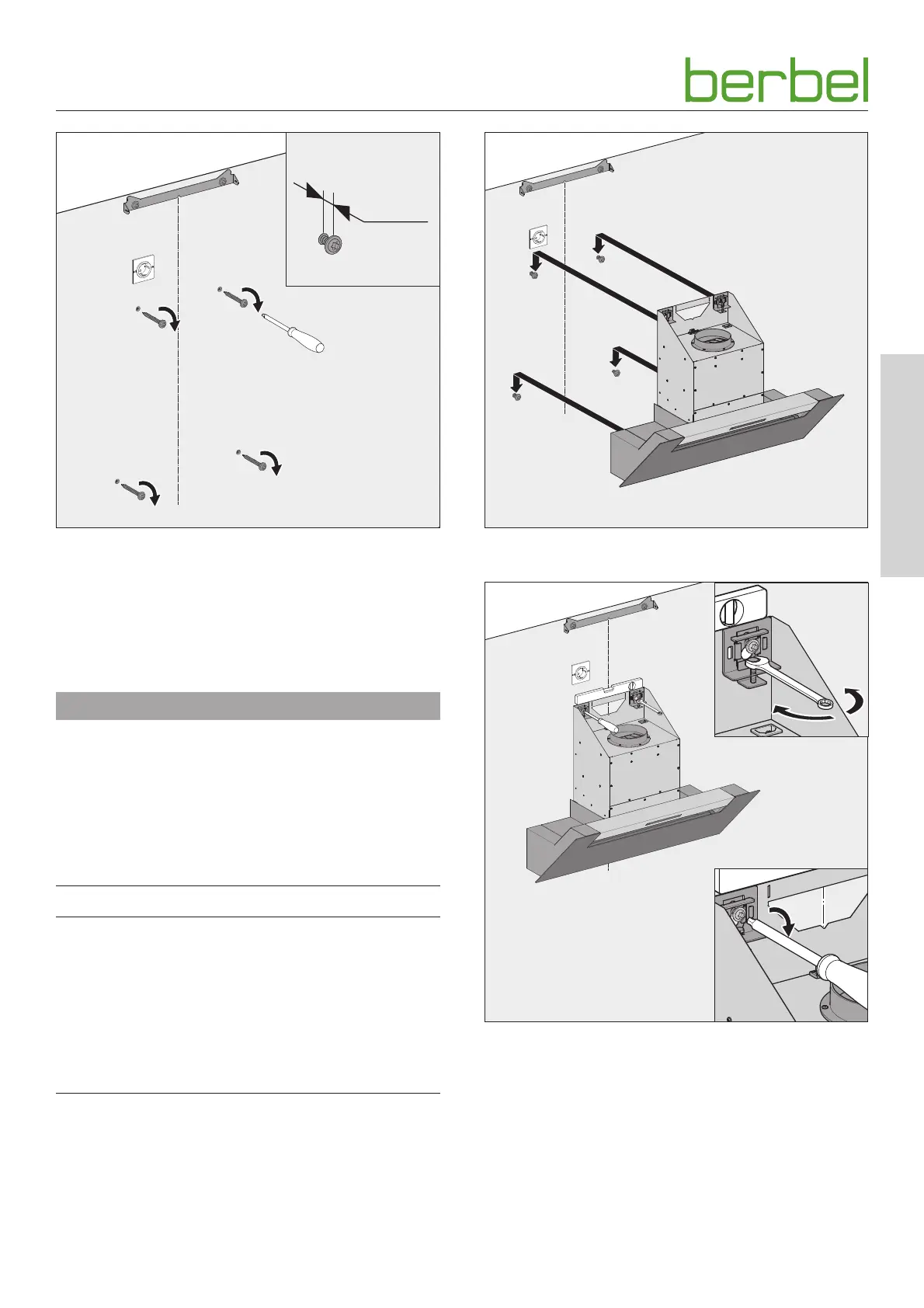 berbel