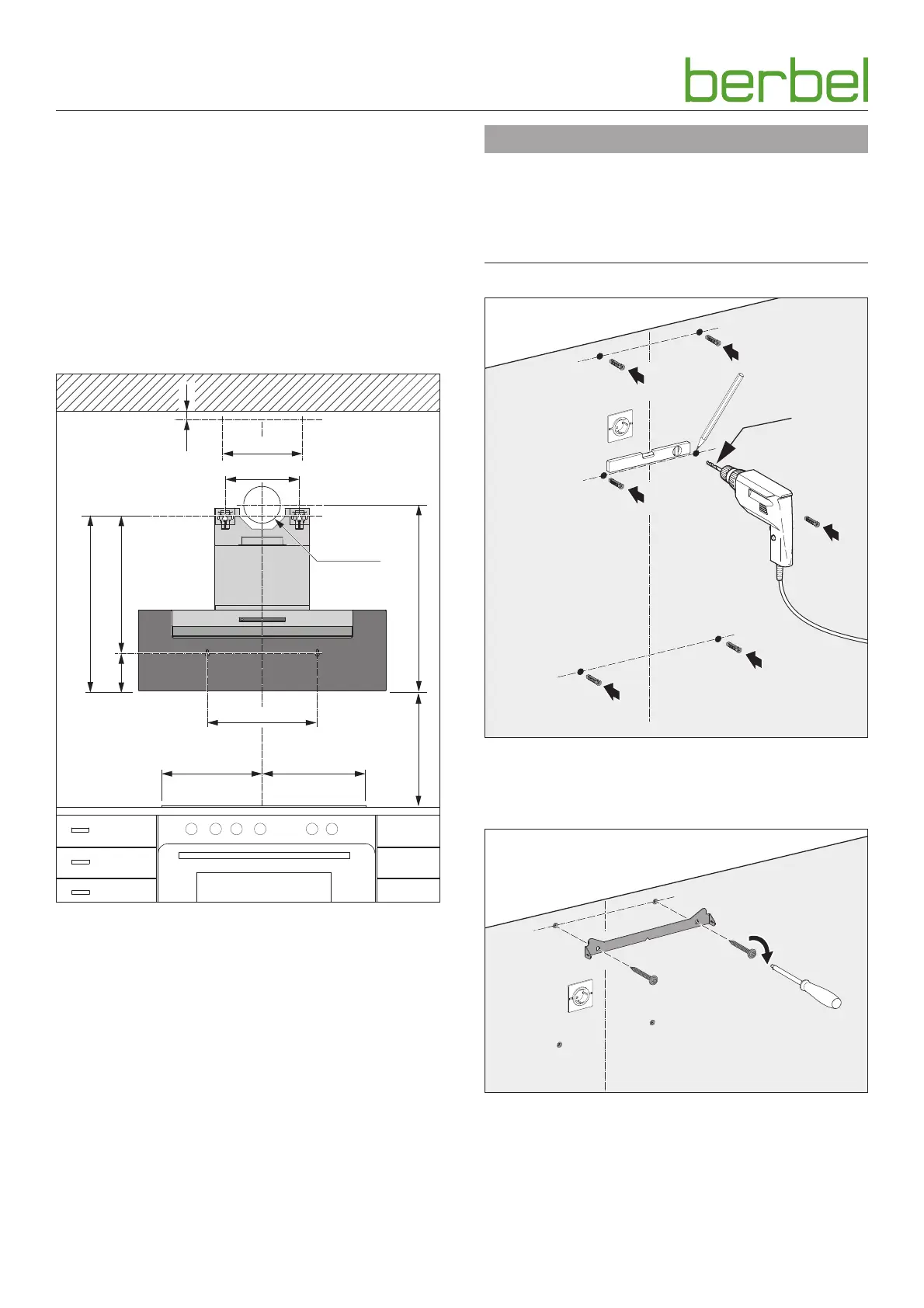 berbel