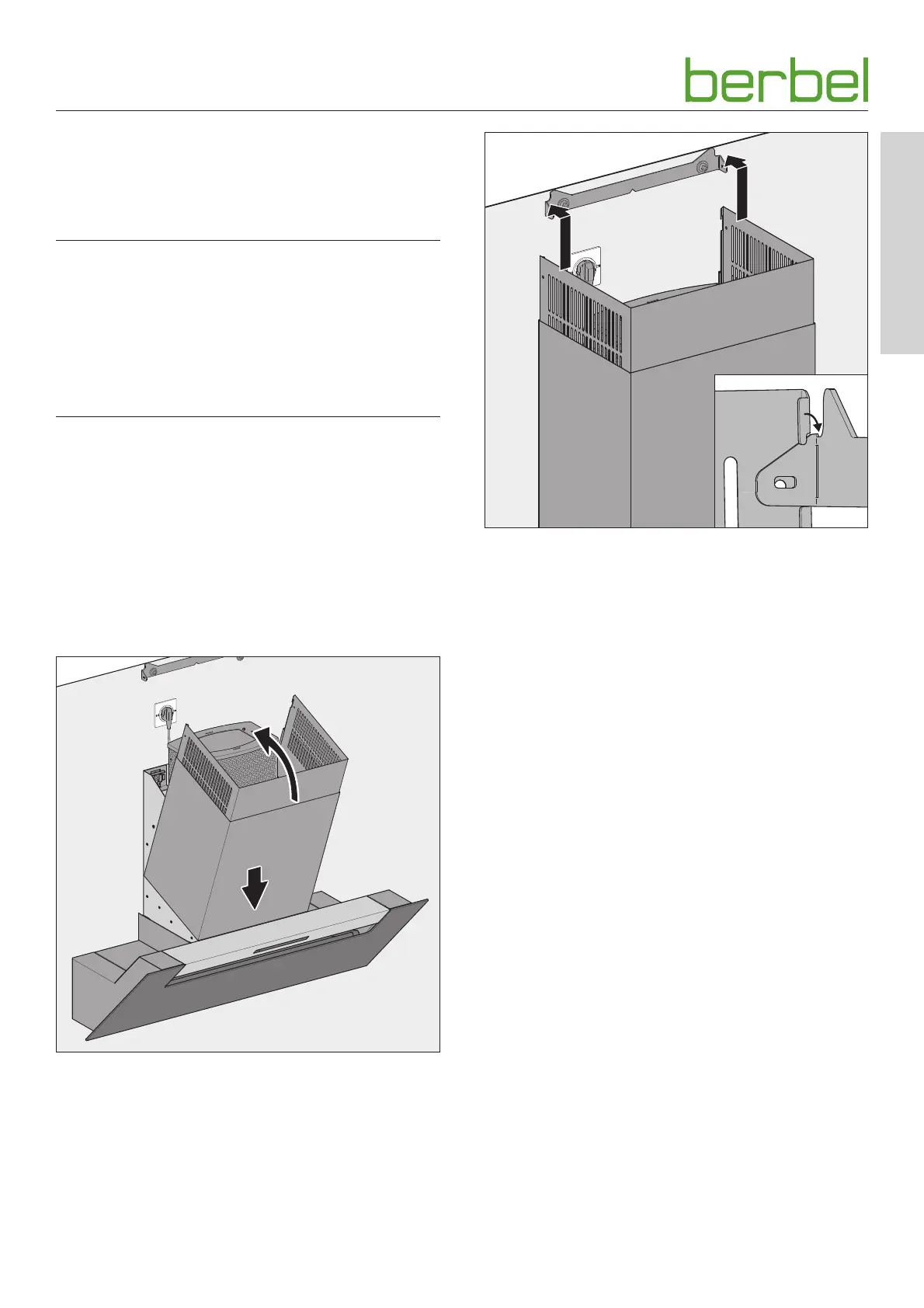 berbel