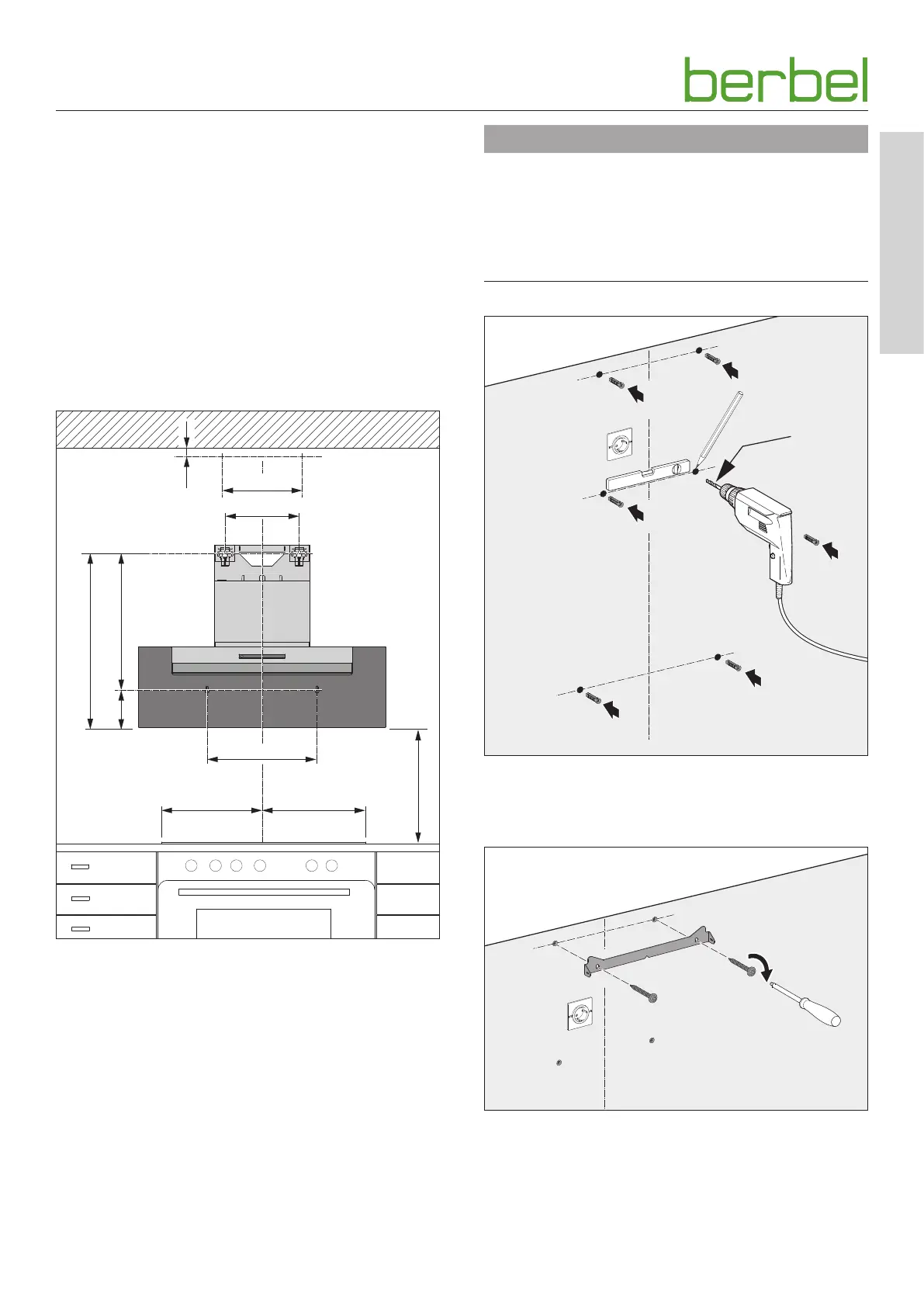 berbel