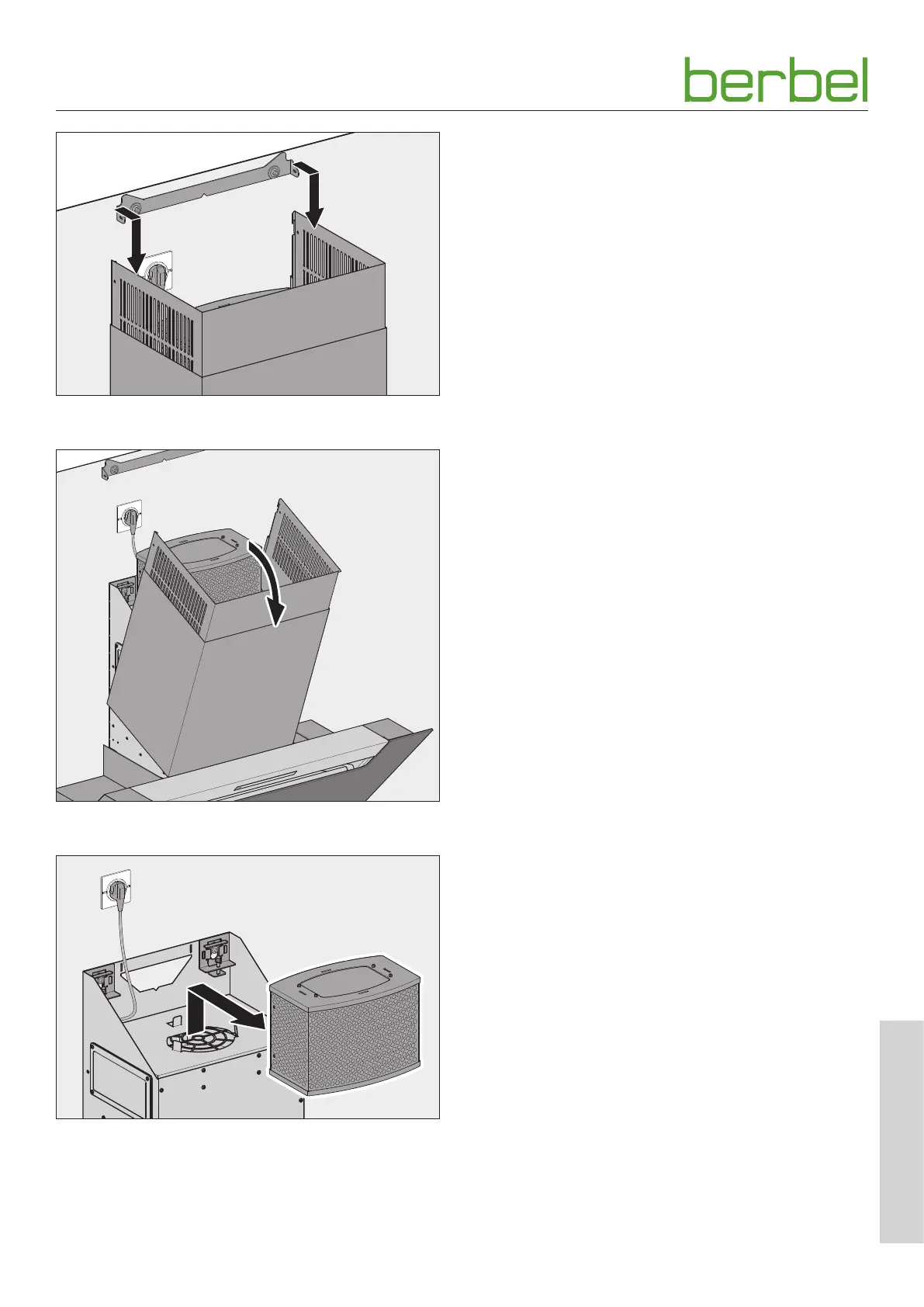 berbel