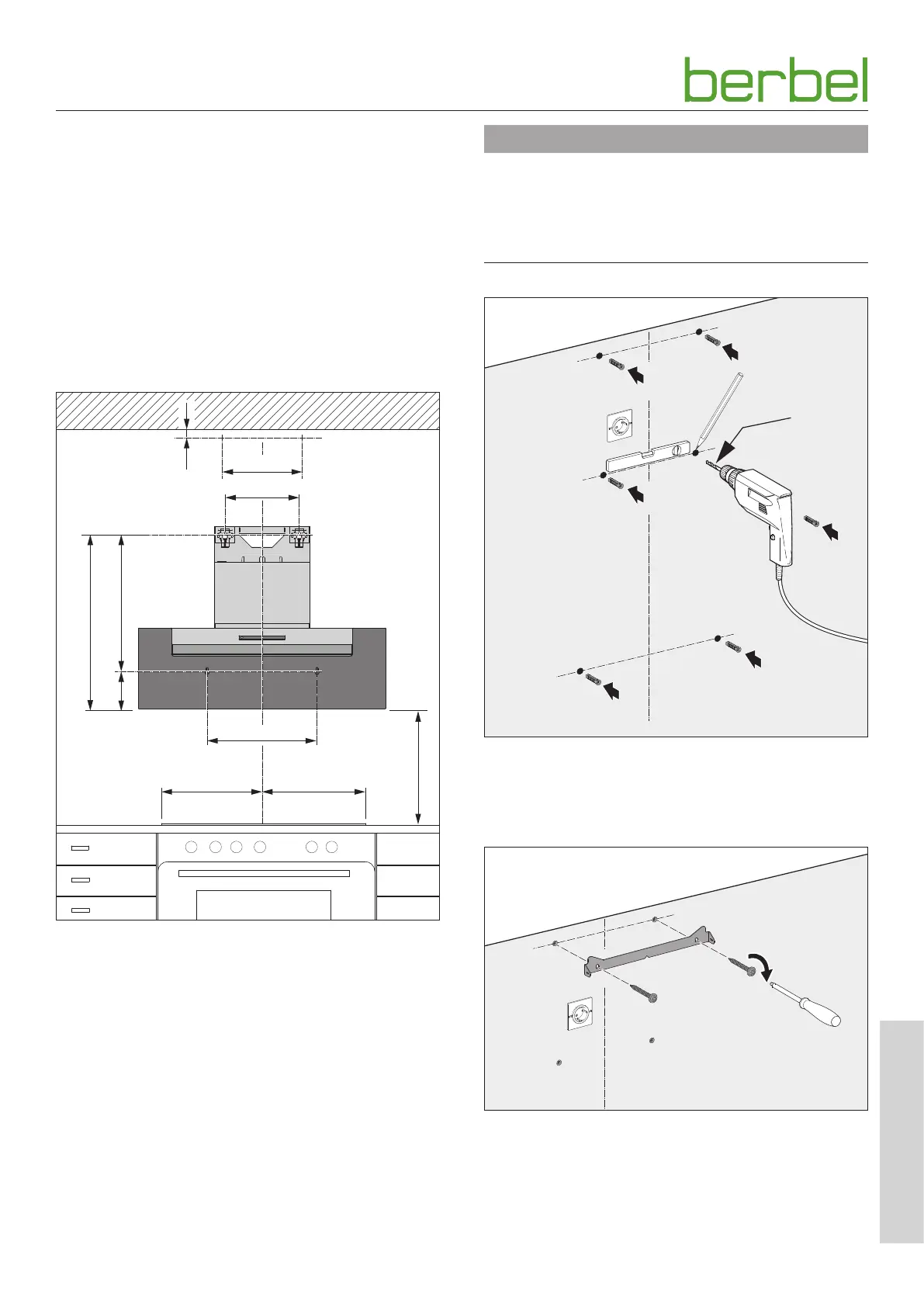 berbel