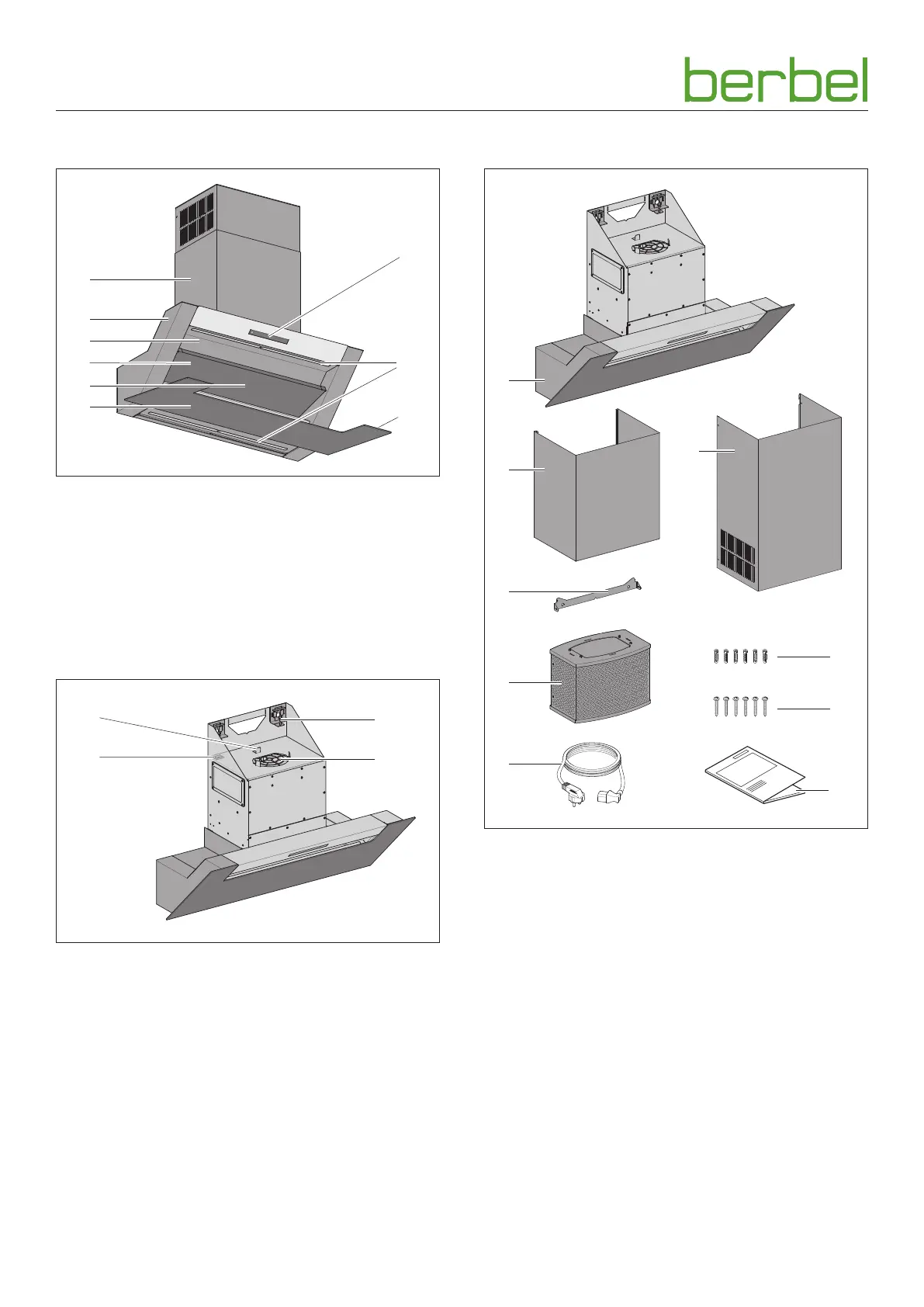 berbel