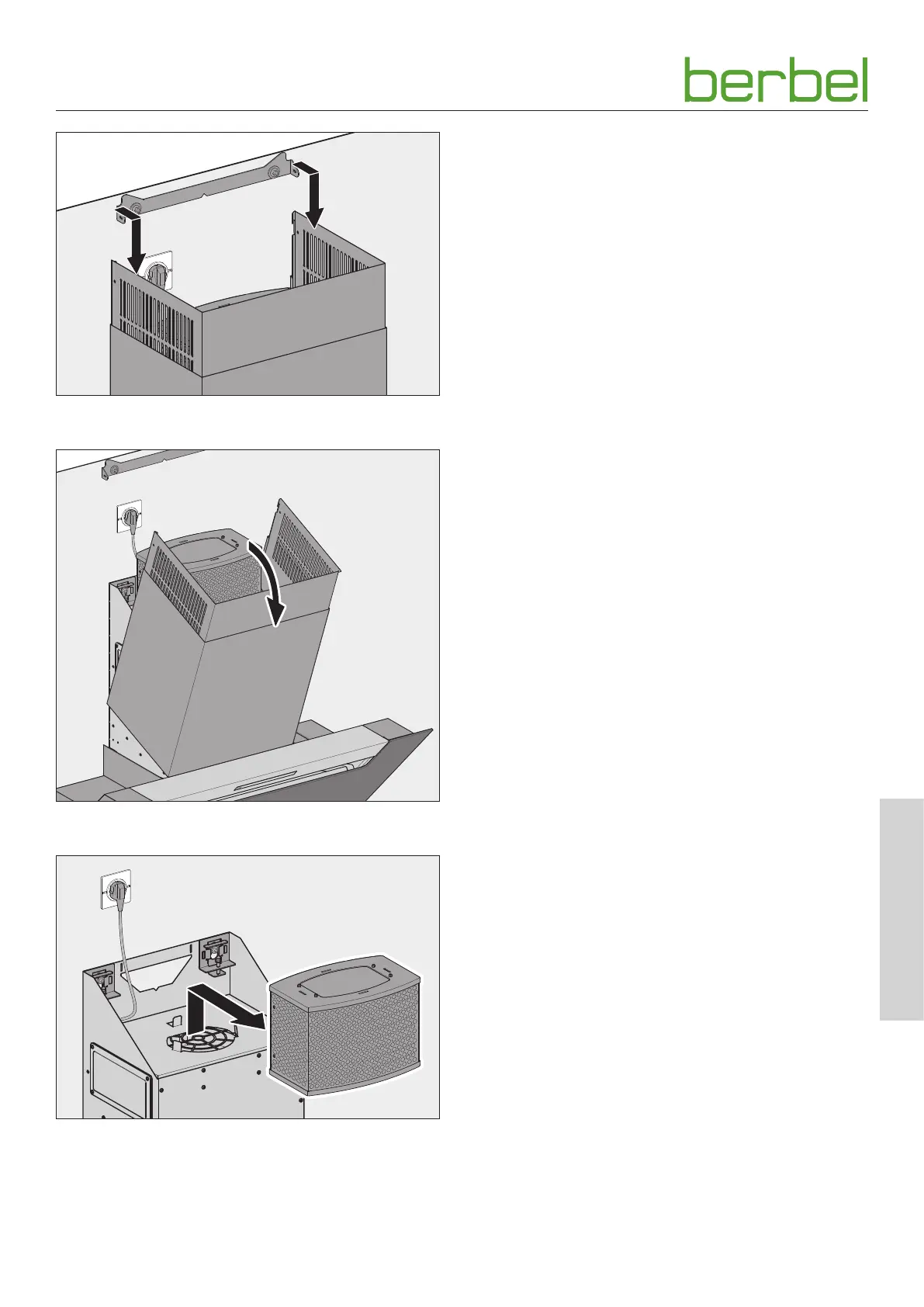 berbel