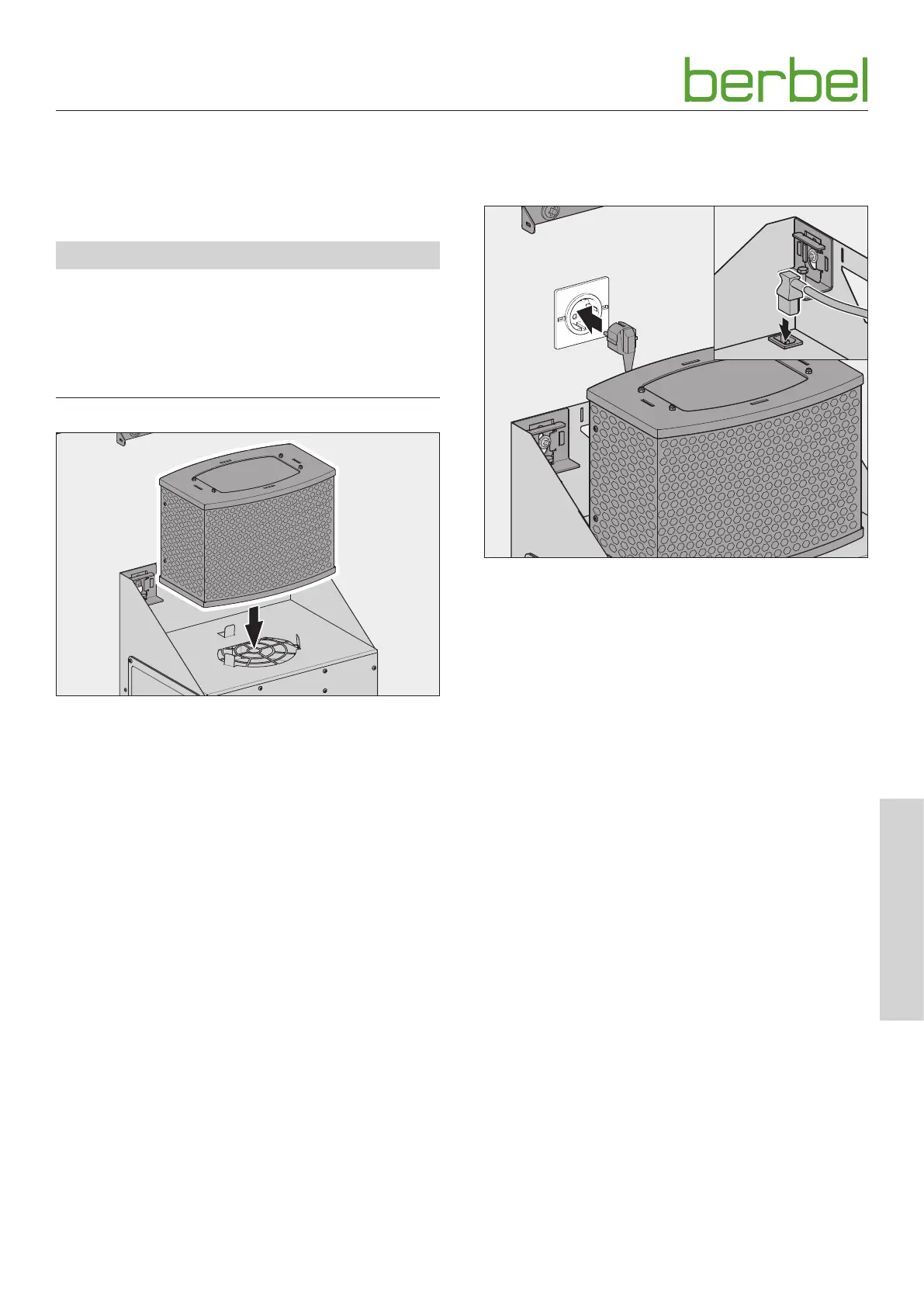 berbel