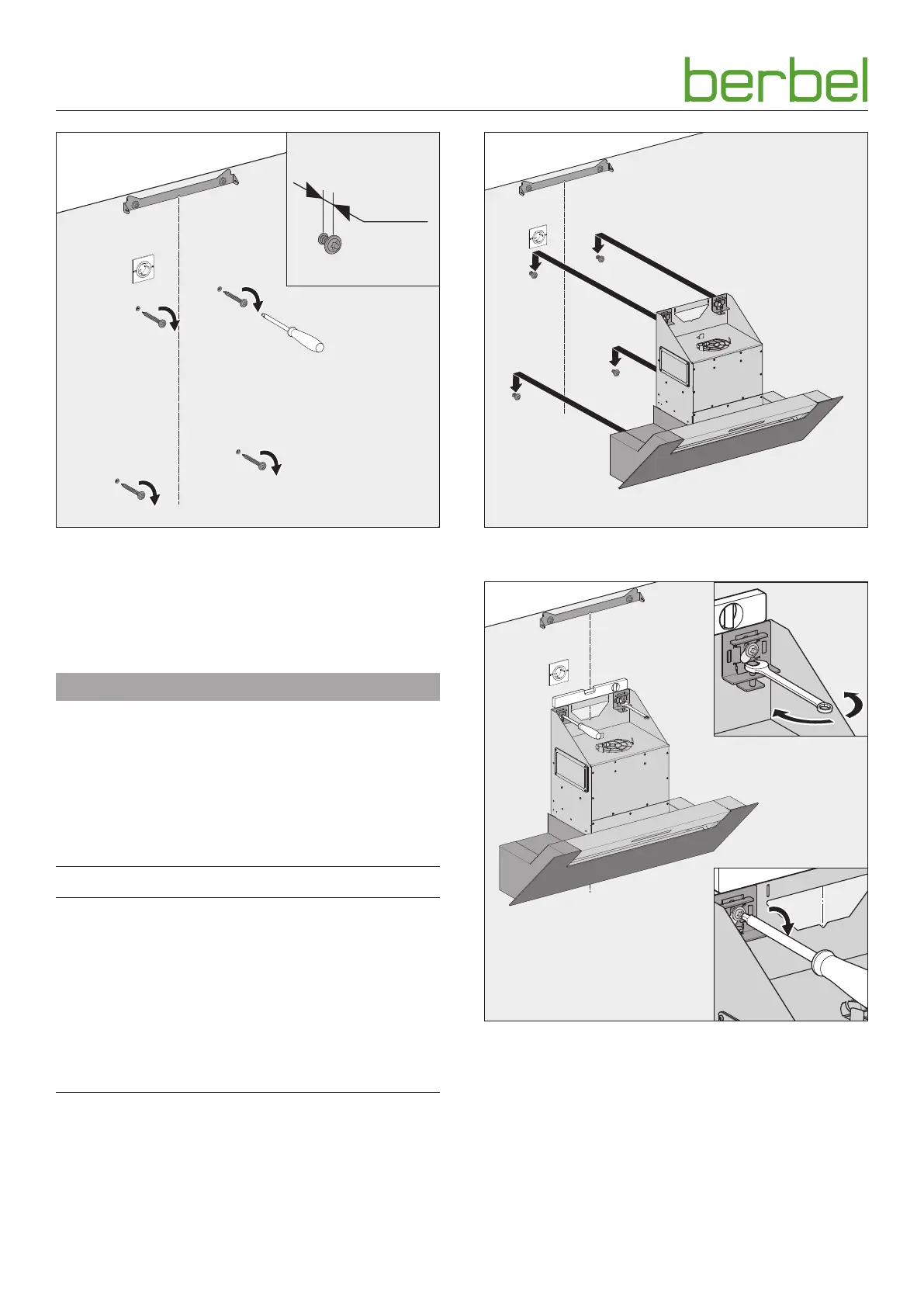 berbel