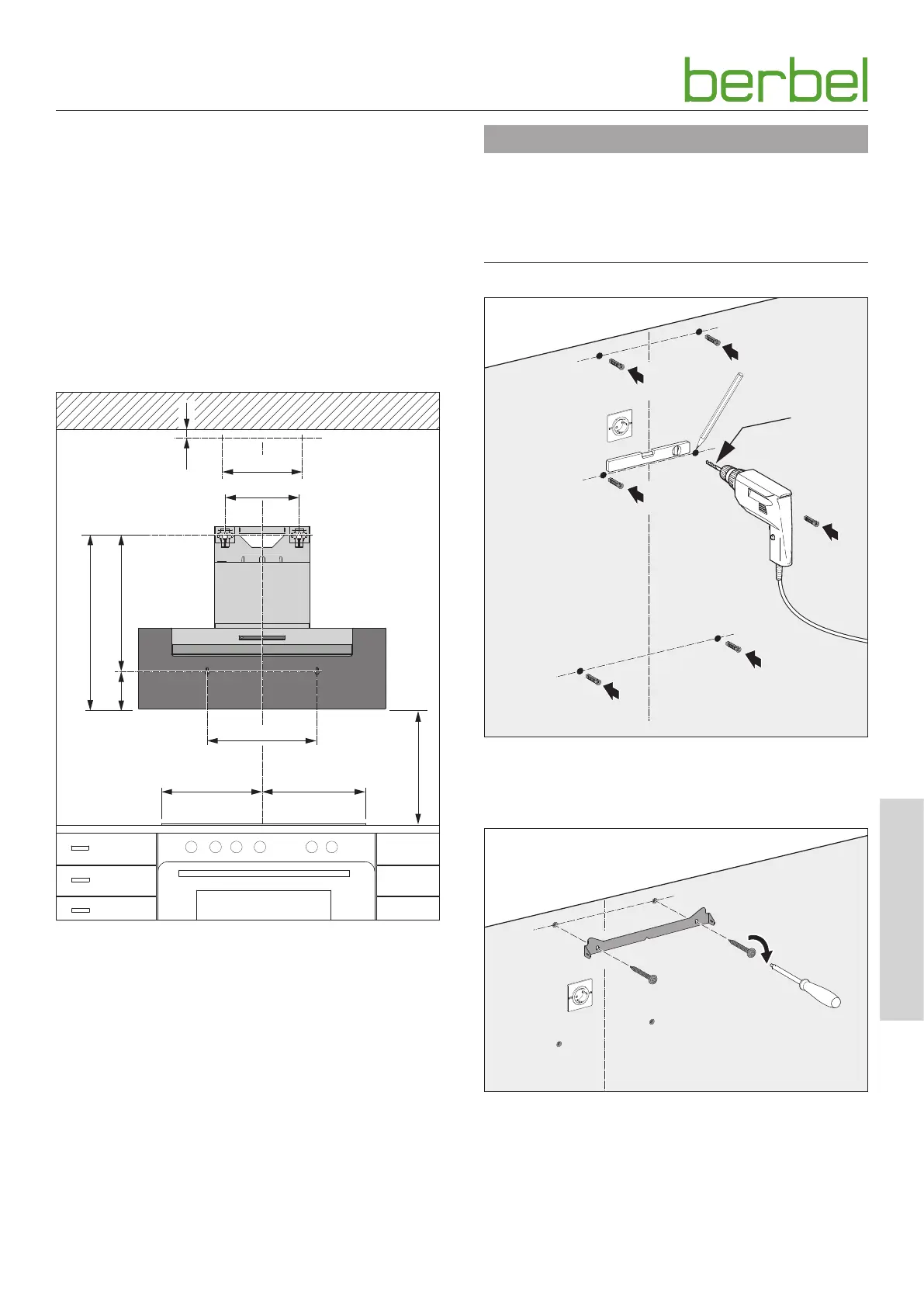 berbel