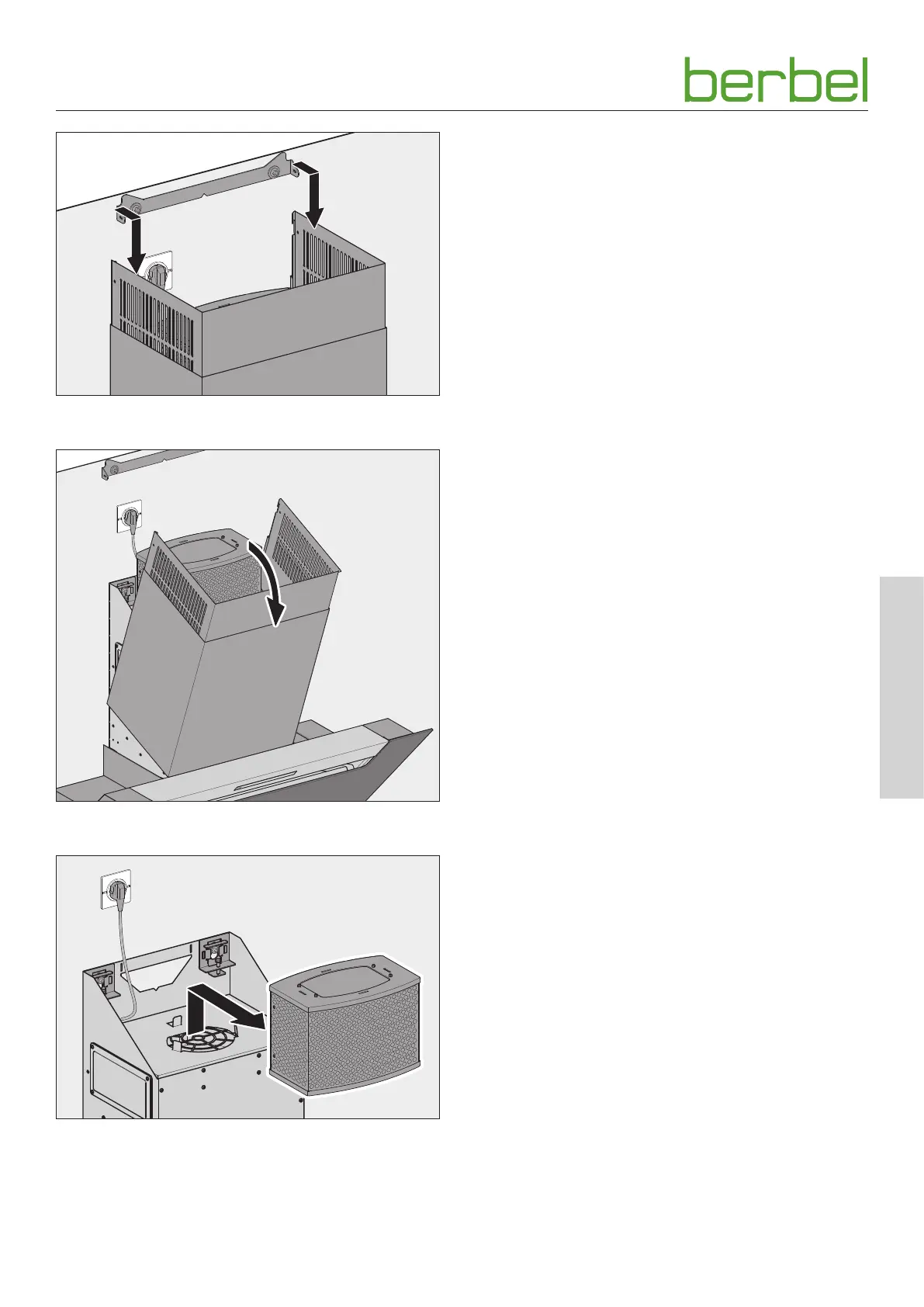 berbel