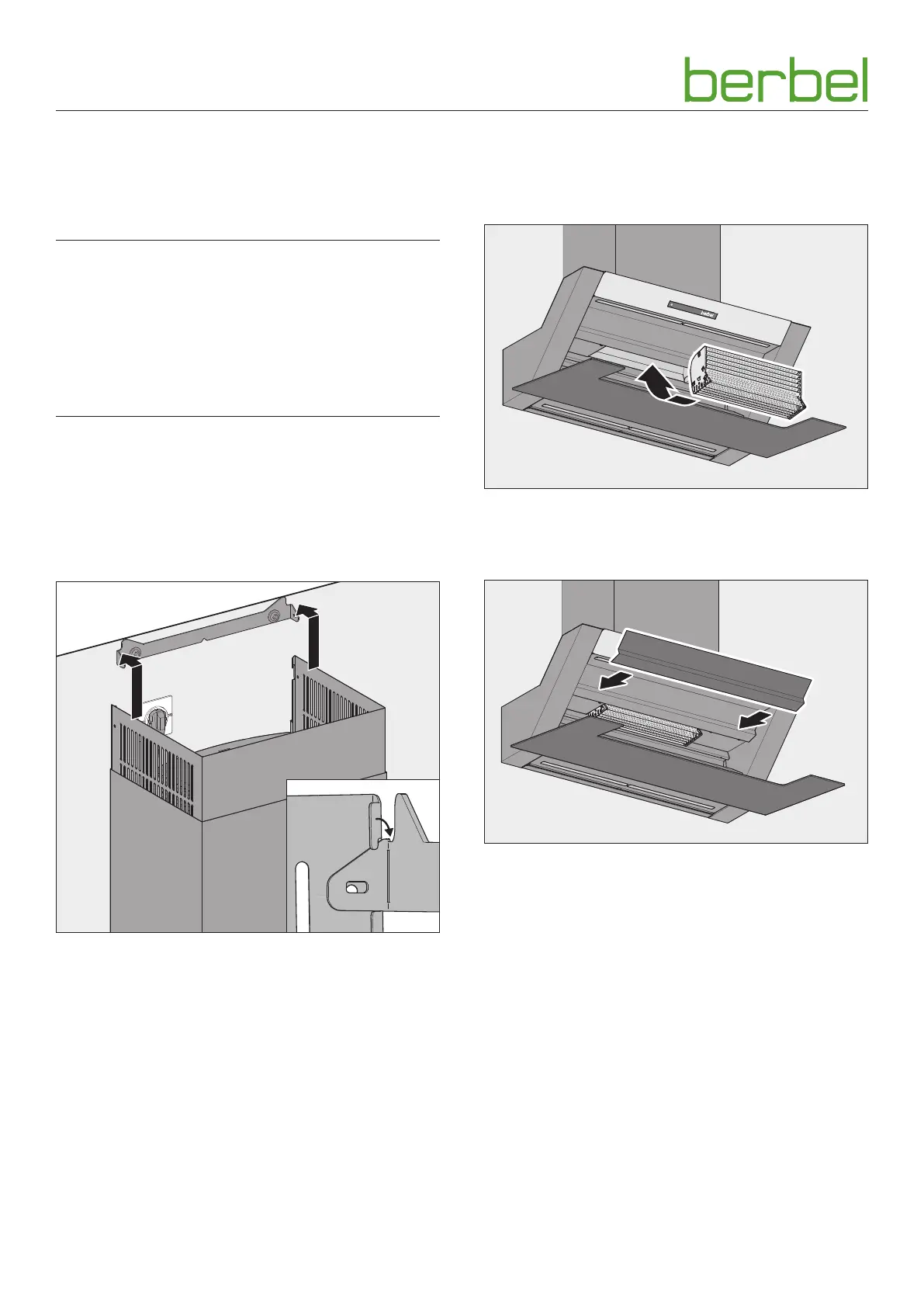 berbel

berbel