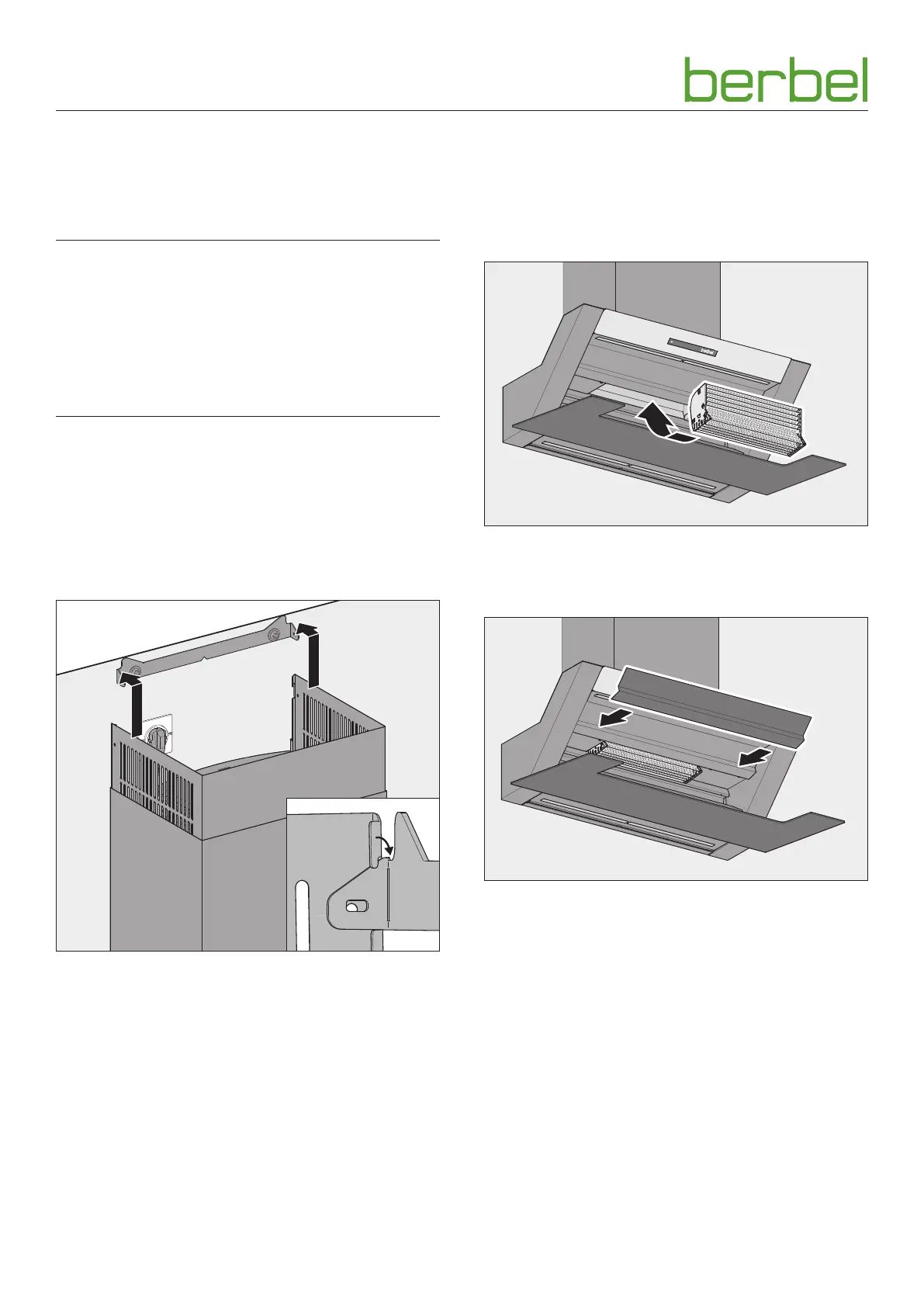 berbel

berbel