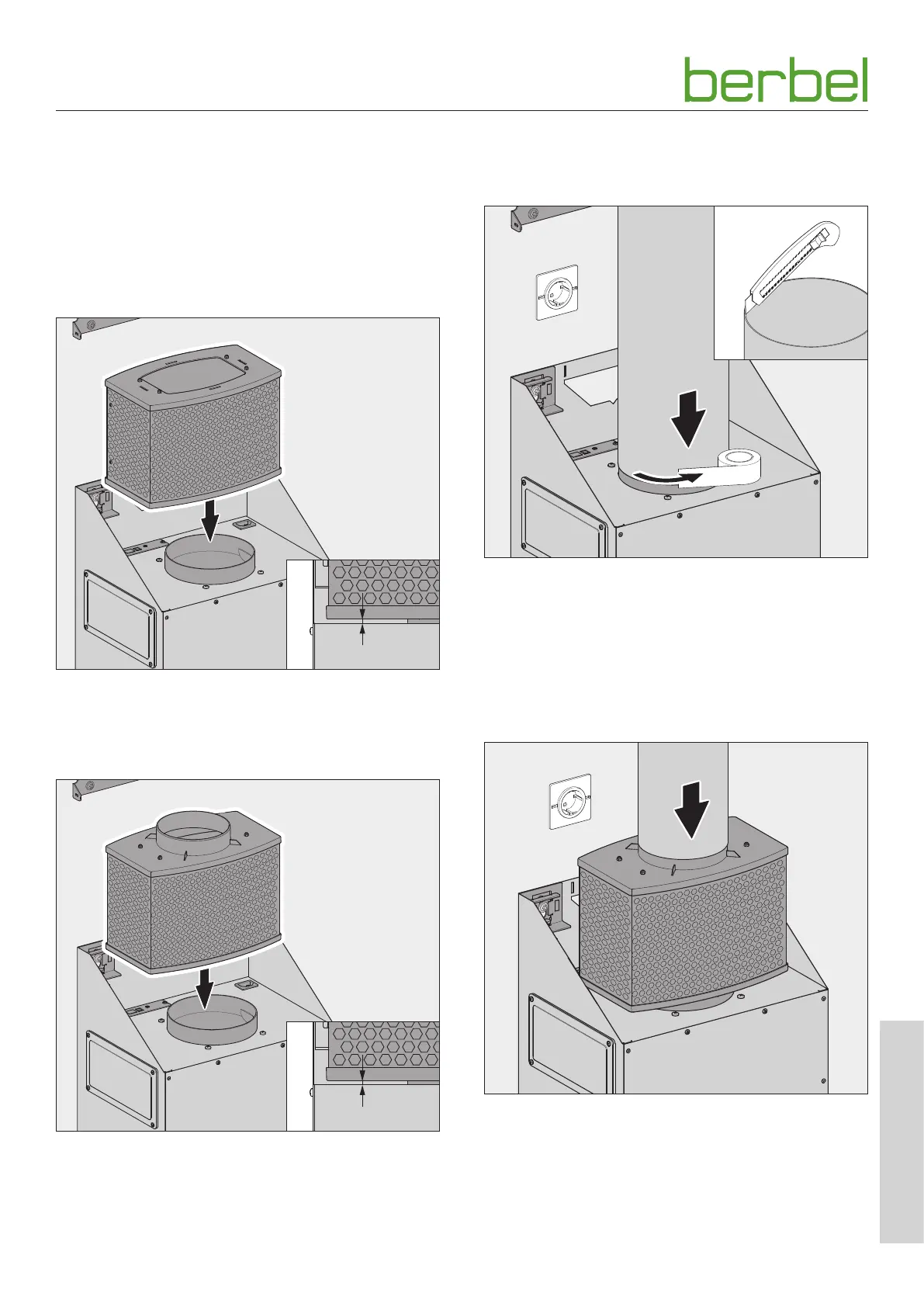 berbel