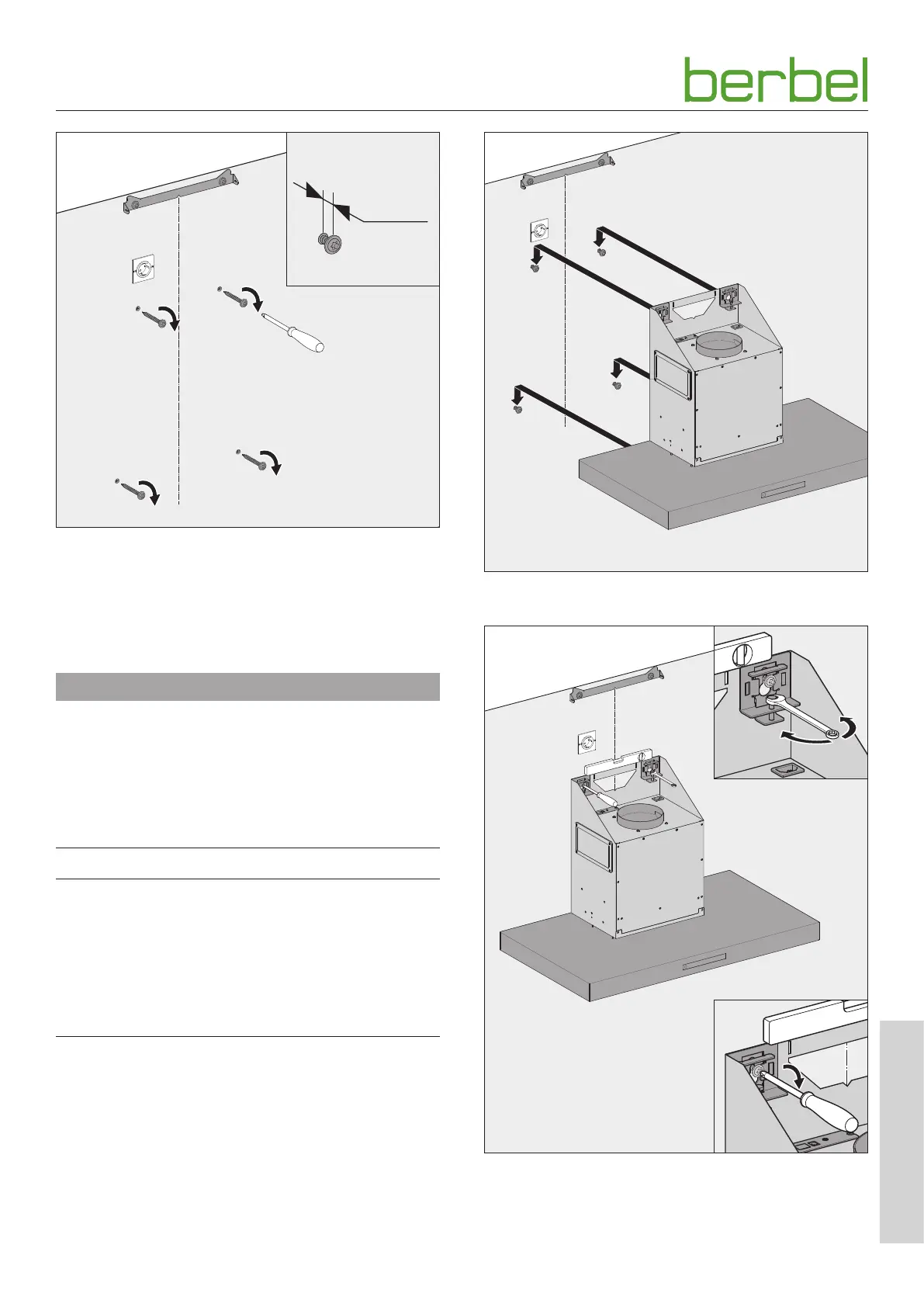 berbel