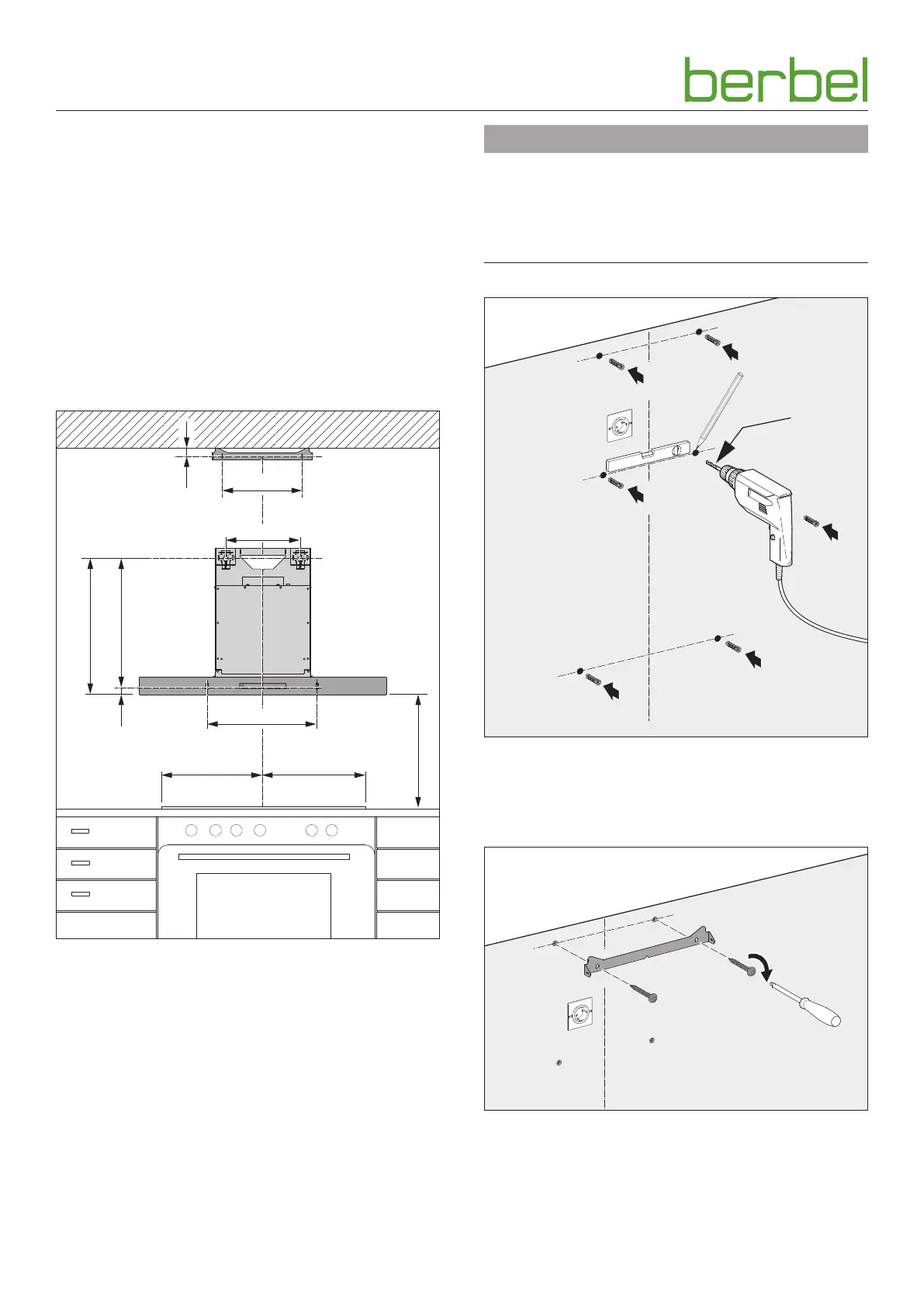 berbel