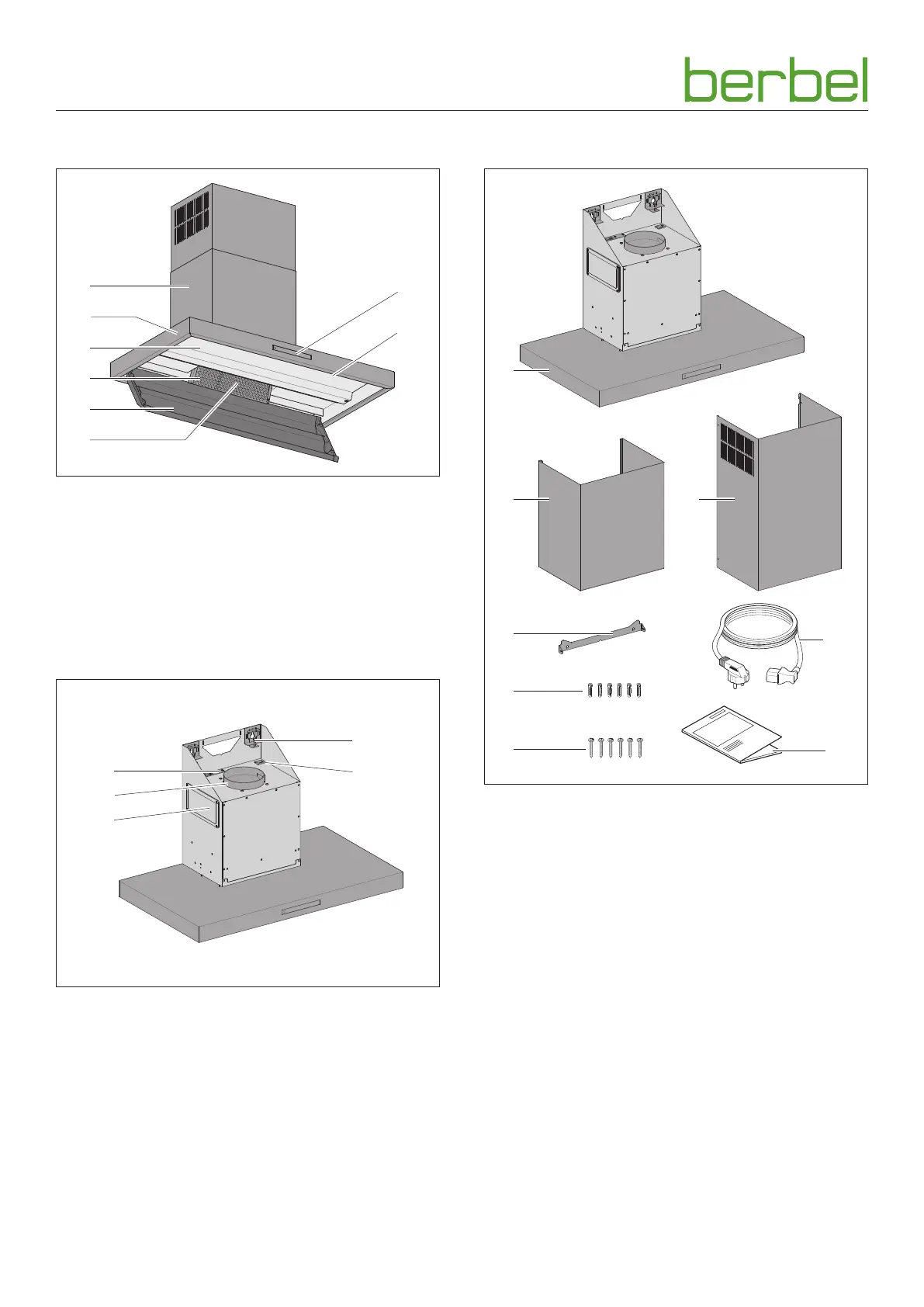 berbel