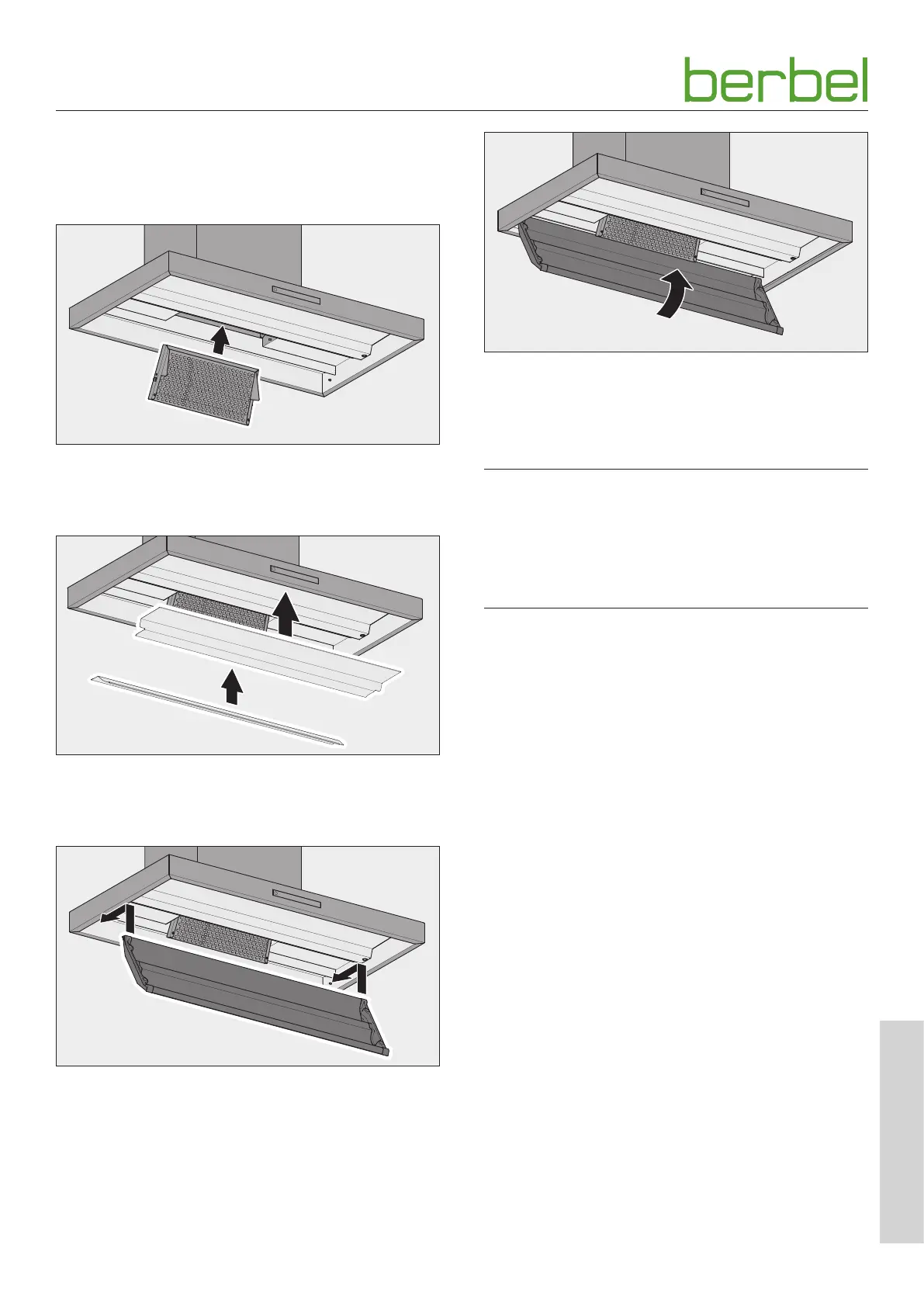 berbel