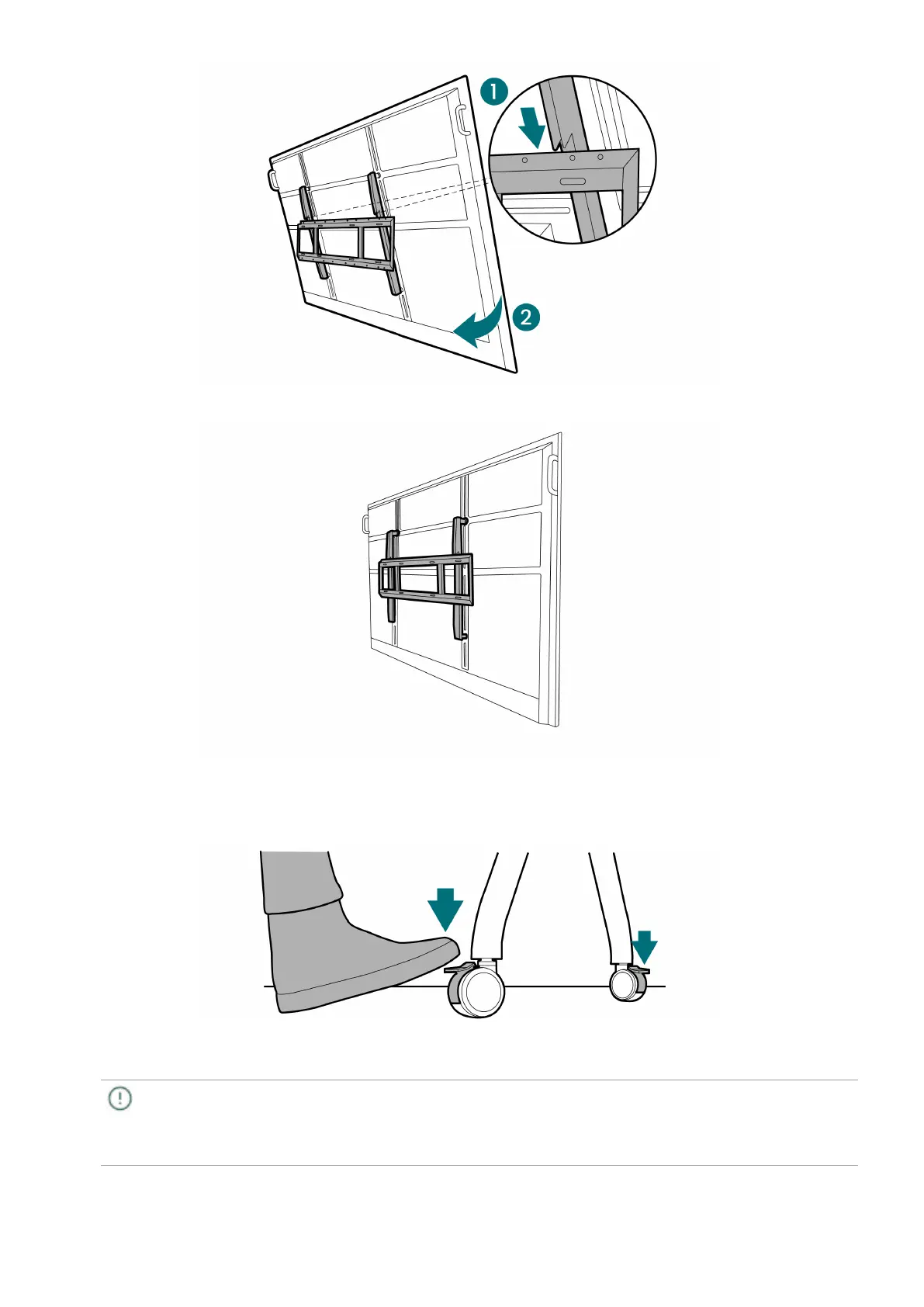 1

2