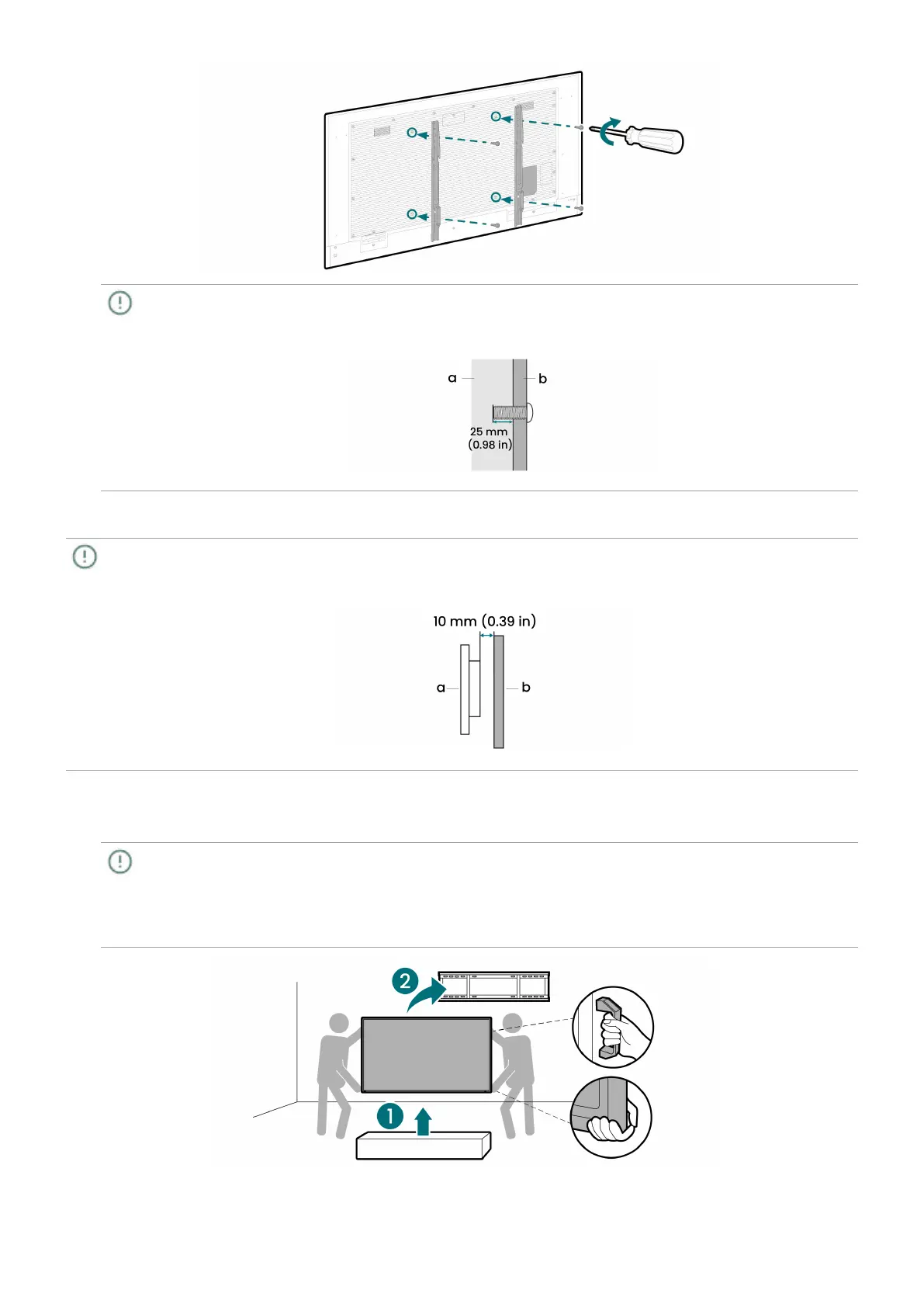 a
b
25 mm
(0.98 in)

10 mm (0.39 in)
a
b

2
1