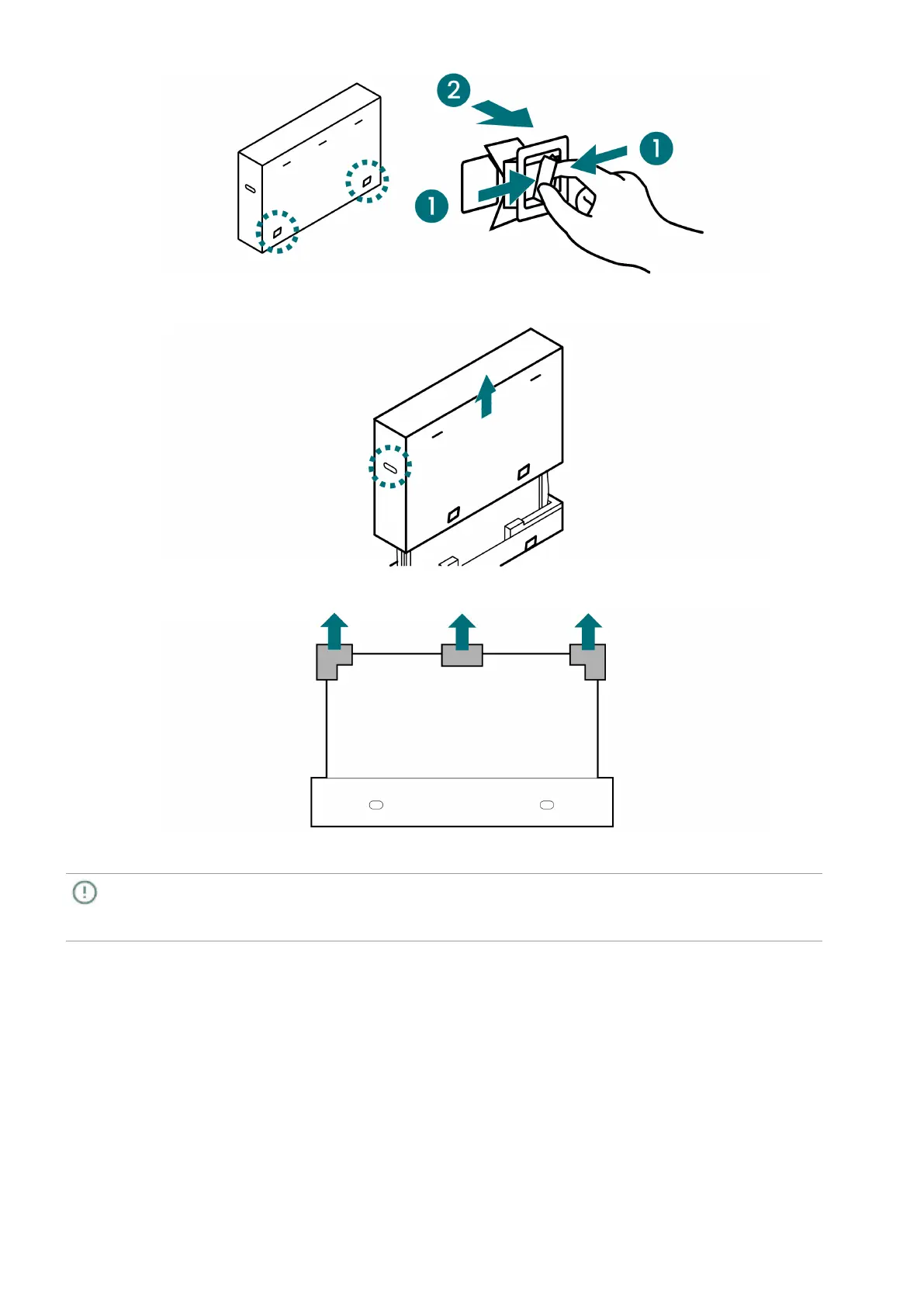 2
1
1