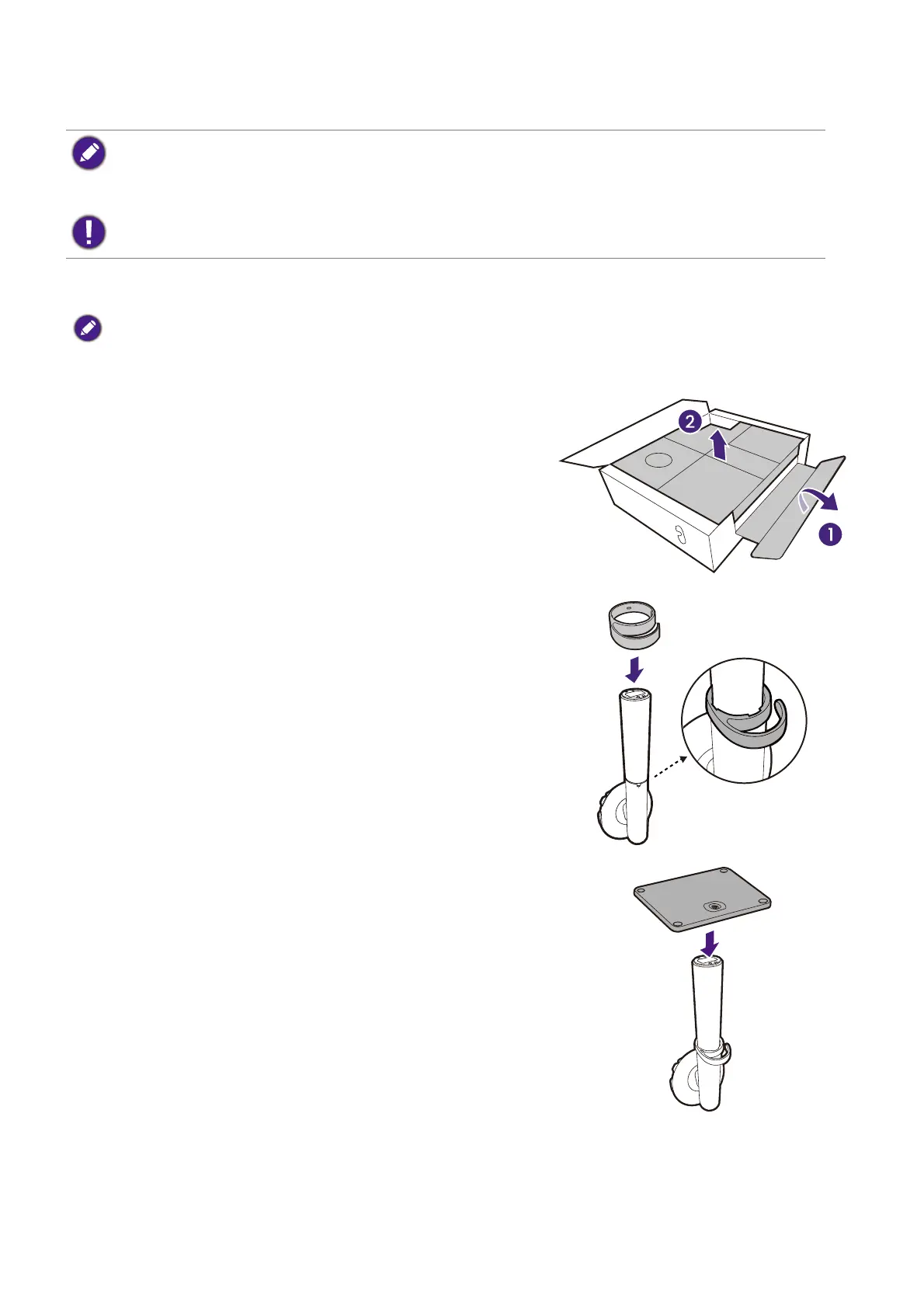 2

1