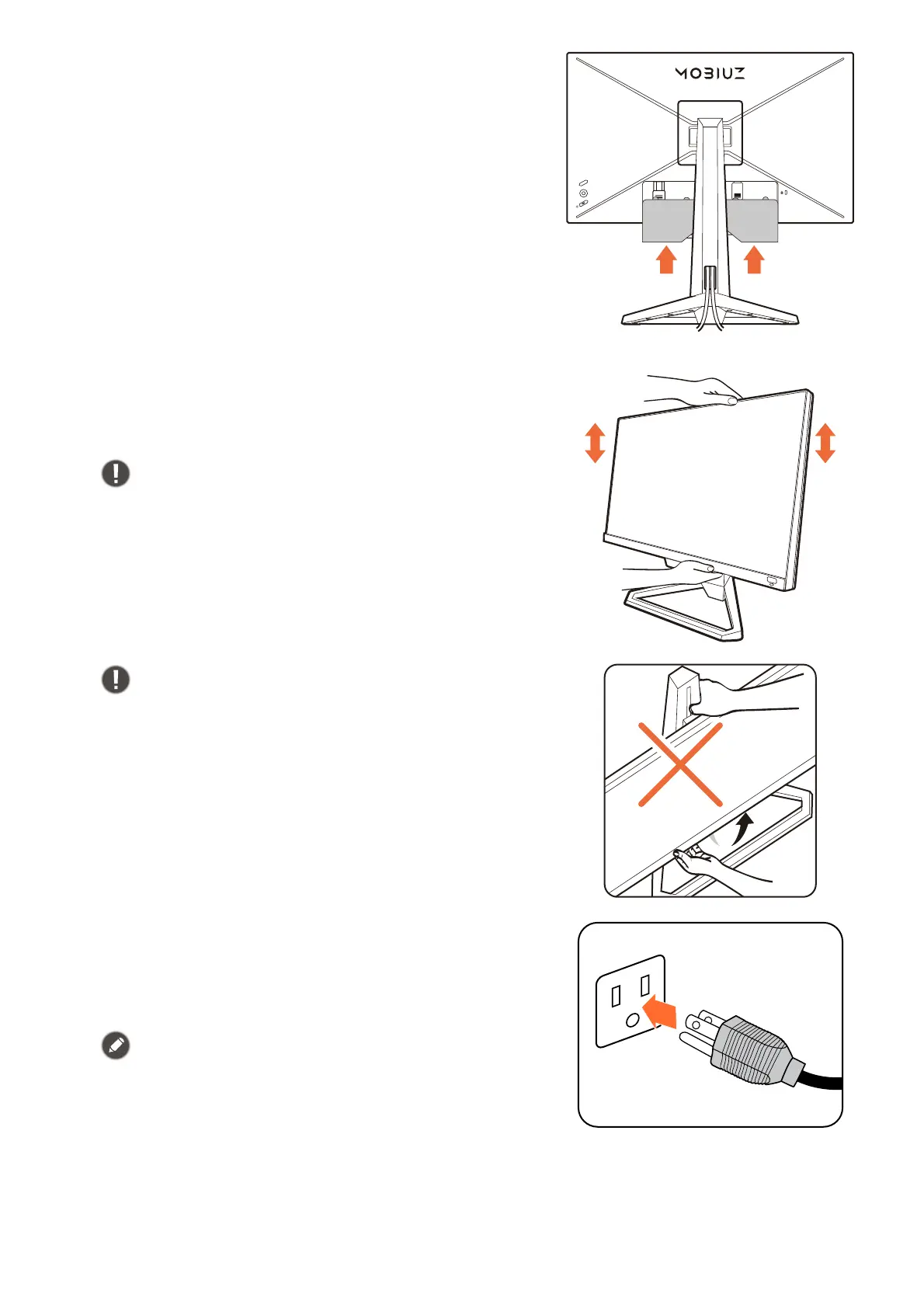 MOBIUZ