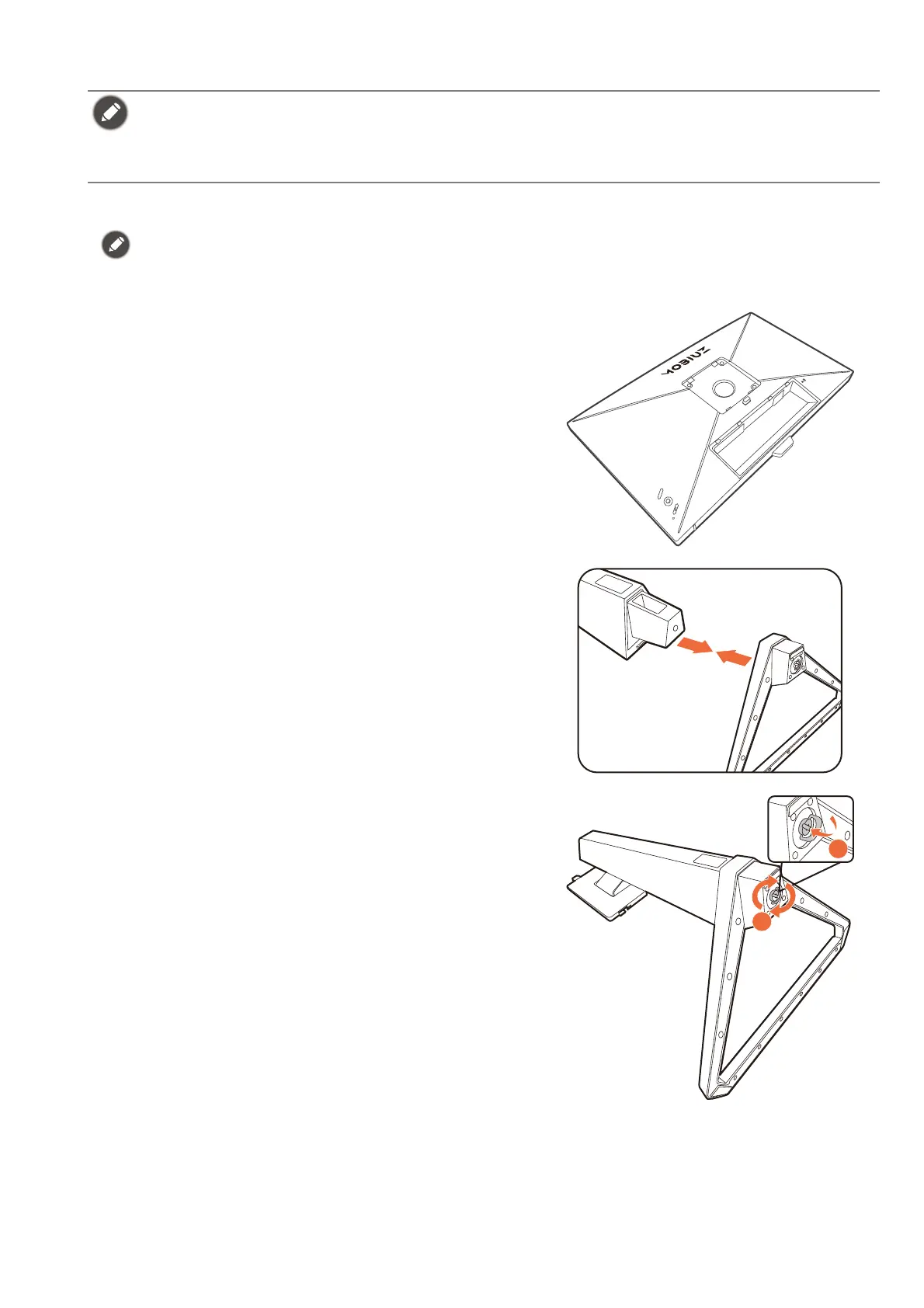 MOBIUZ