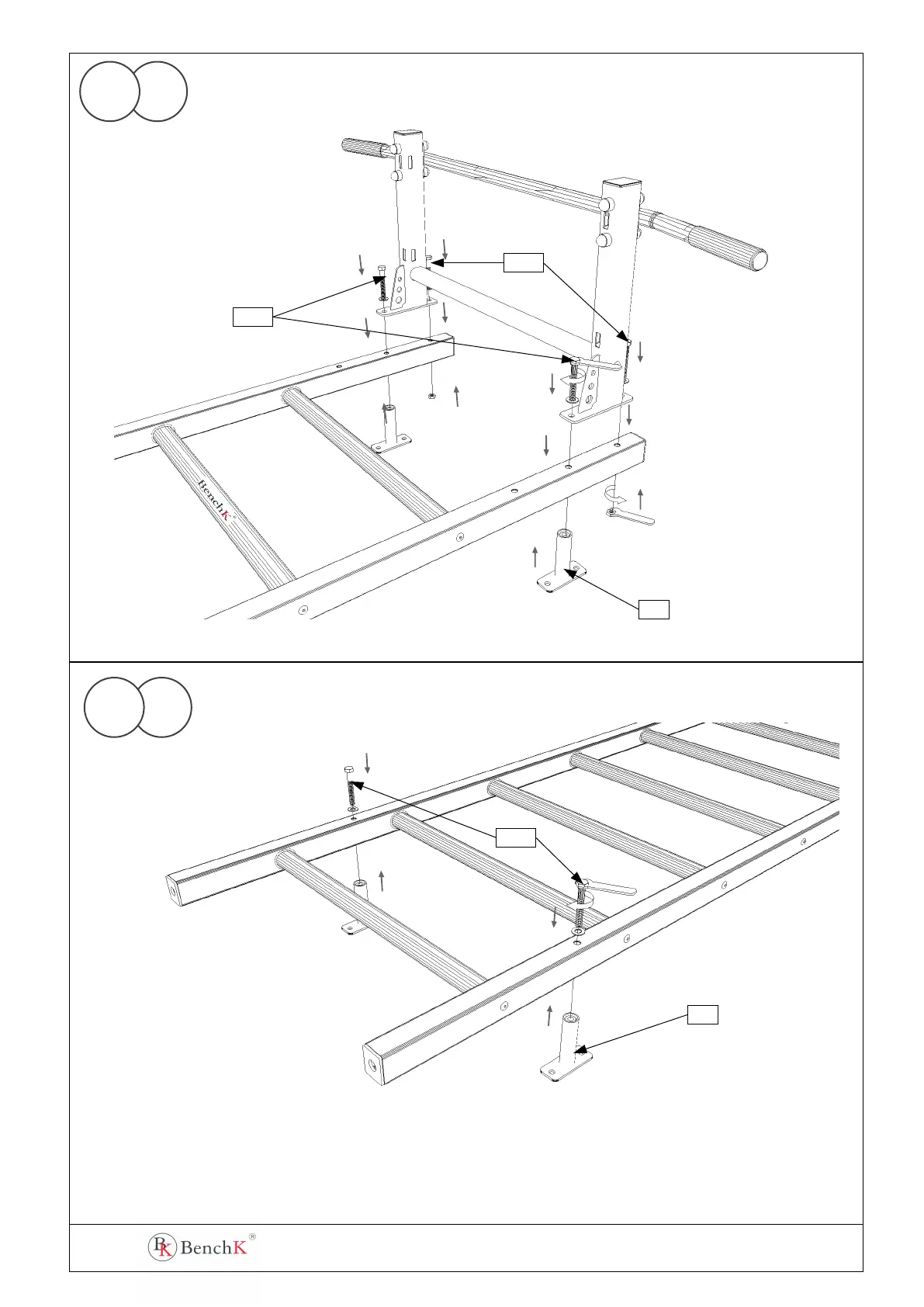 BenchK®

BK BenchK®