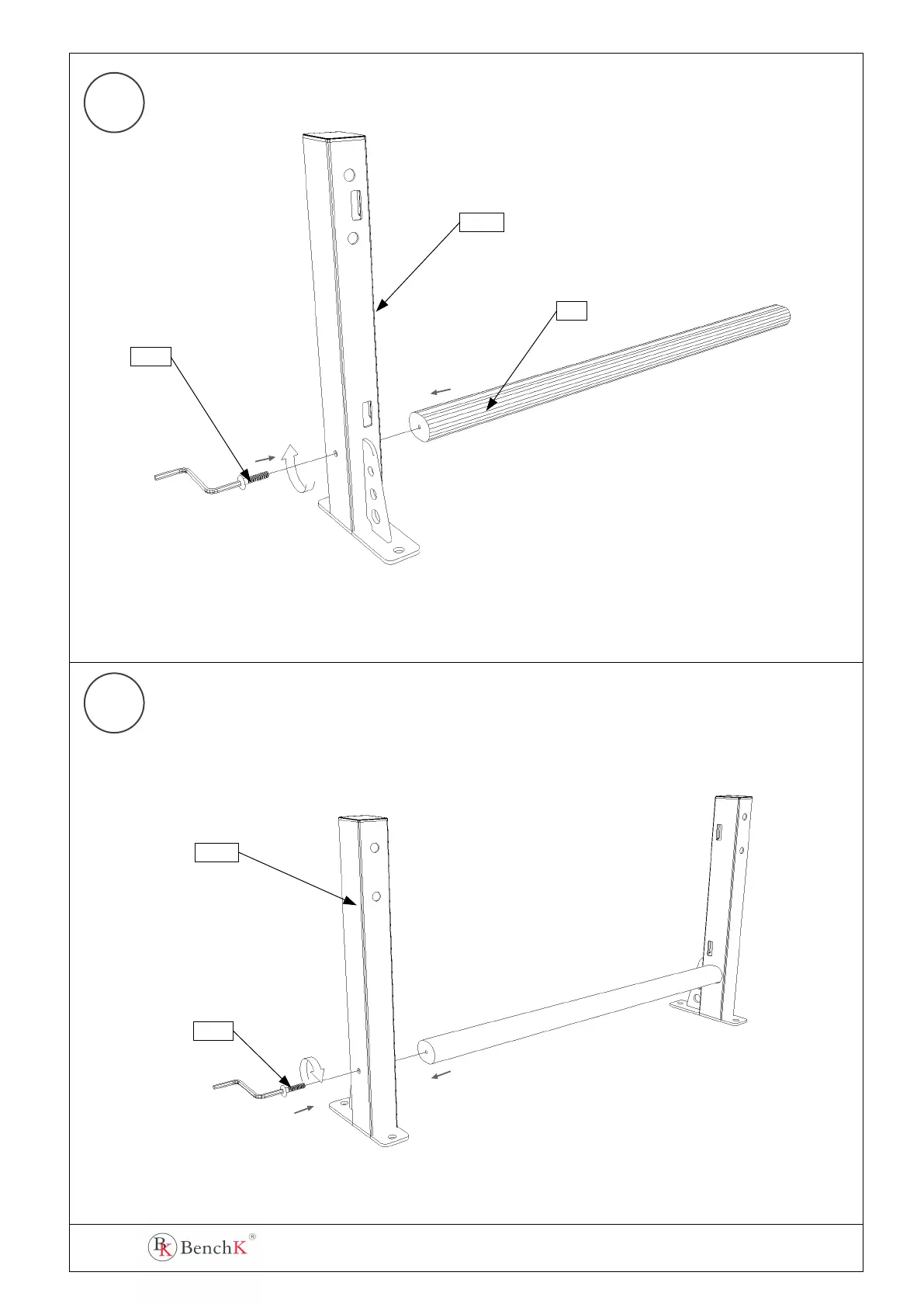 BK BenchK®