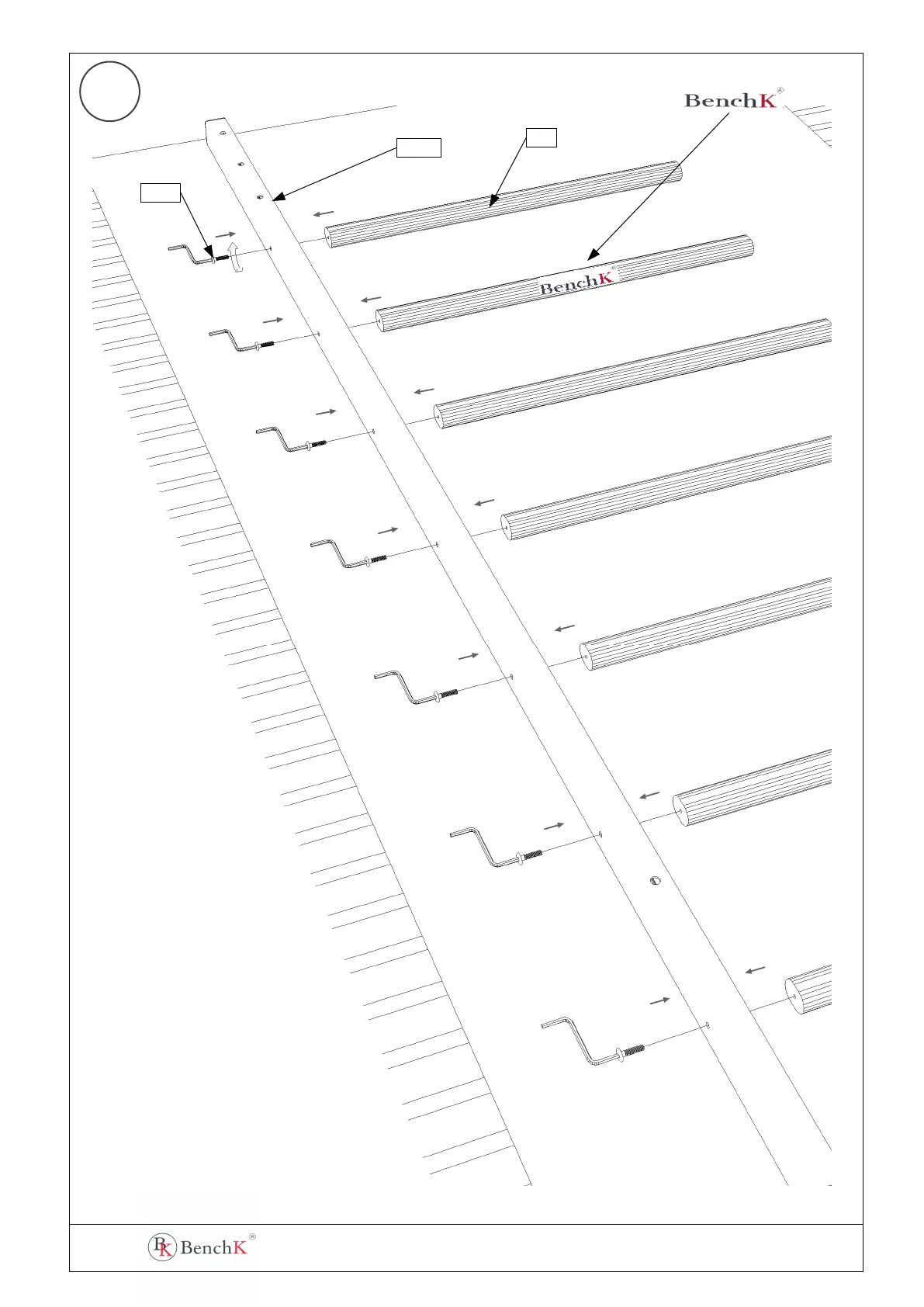 BenchK®

BenchK®

BK BenchK®