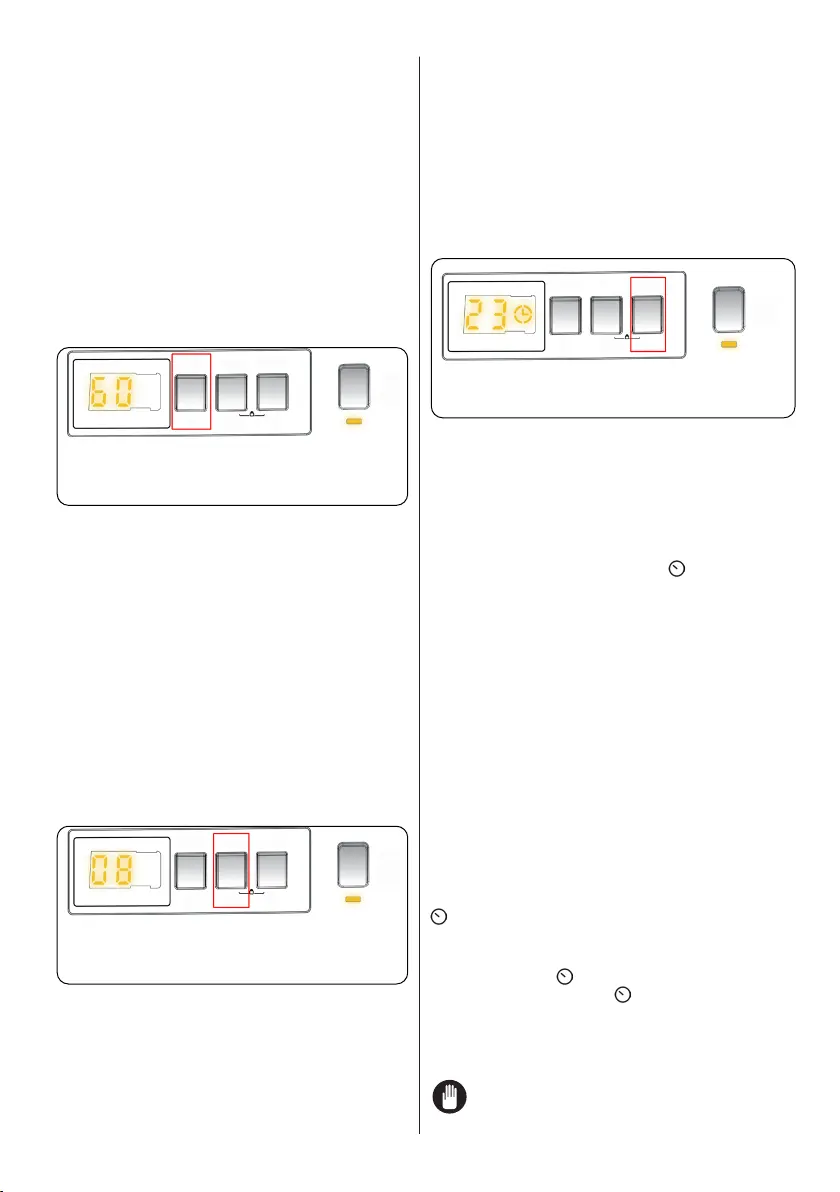 60

08

23