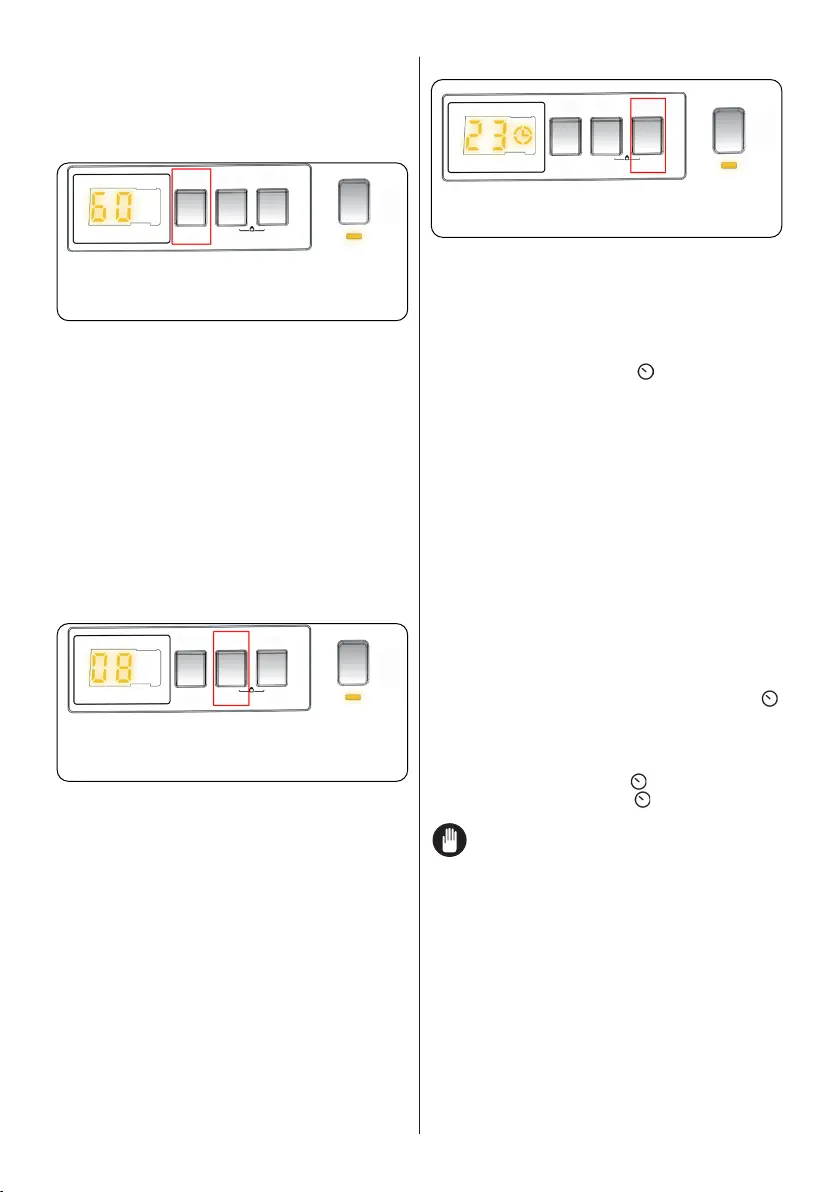 60

08

23