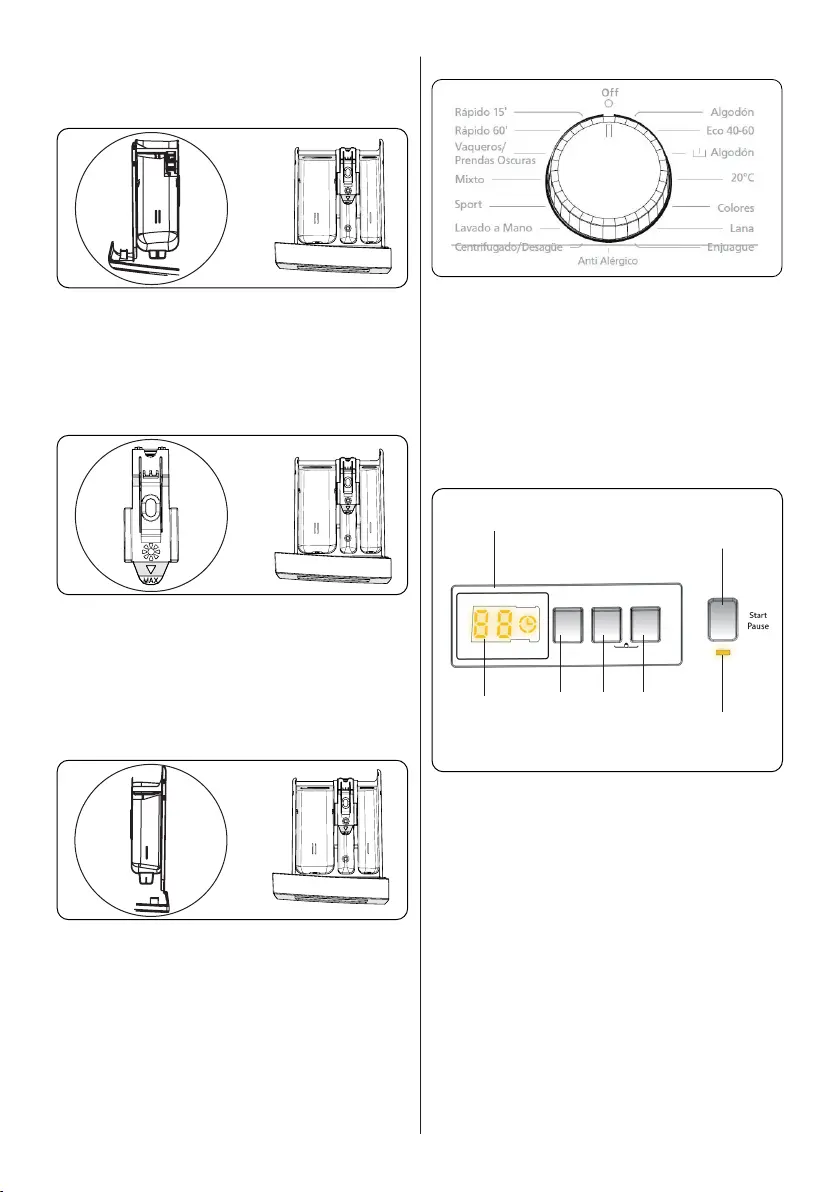 MAX

Off

Rápido 15'

Rápido 60'

Vaqueros/ Prendas Oscuras

Mixto

Sport

Lavado a Mano

Centrifugado/Desagüe

Anti Alérgico

Algodón

Eco 40-60

Algodón

20°C

Colores

Lana

Enjuague

88

Start Pause