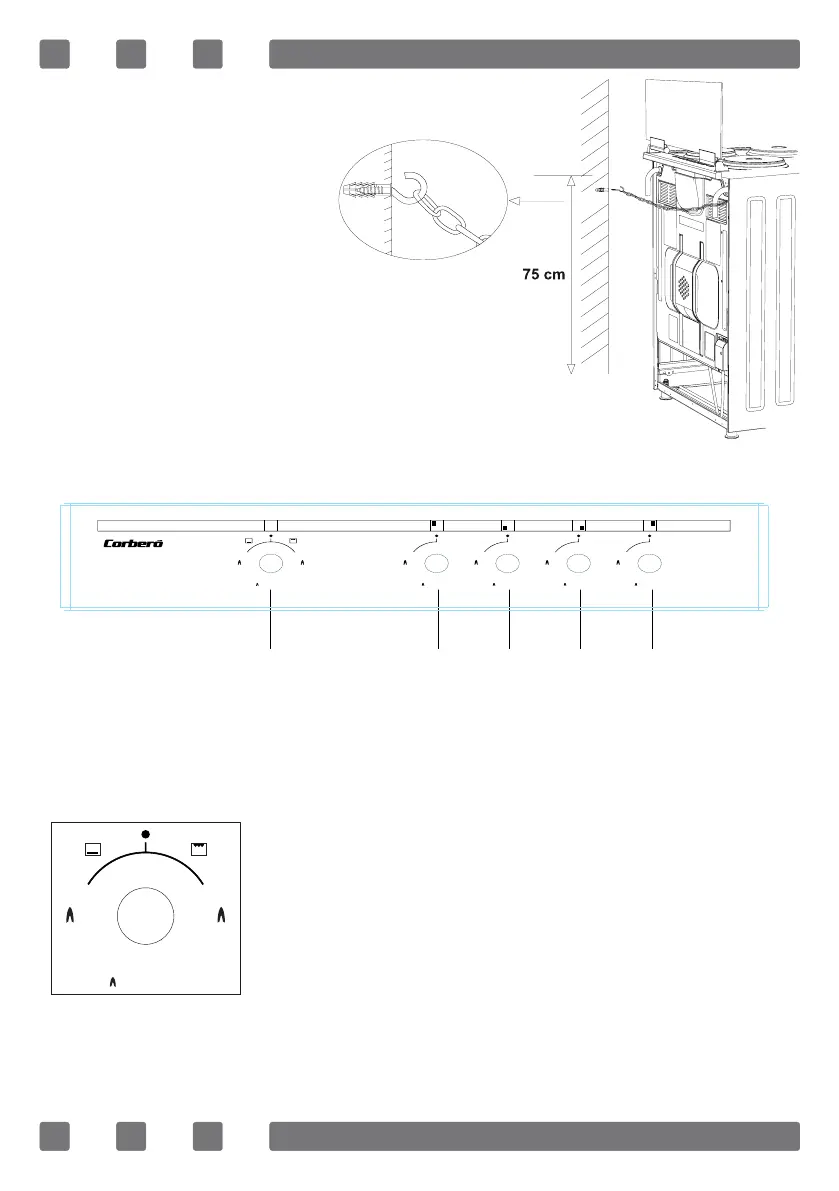 75 cm

Corberó