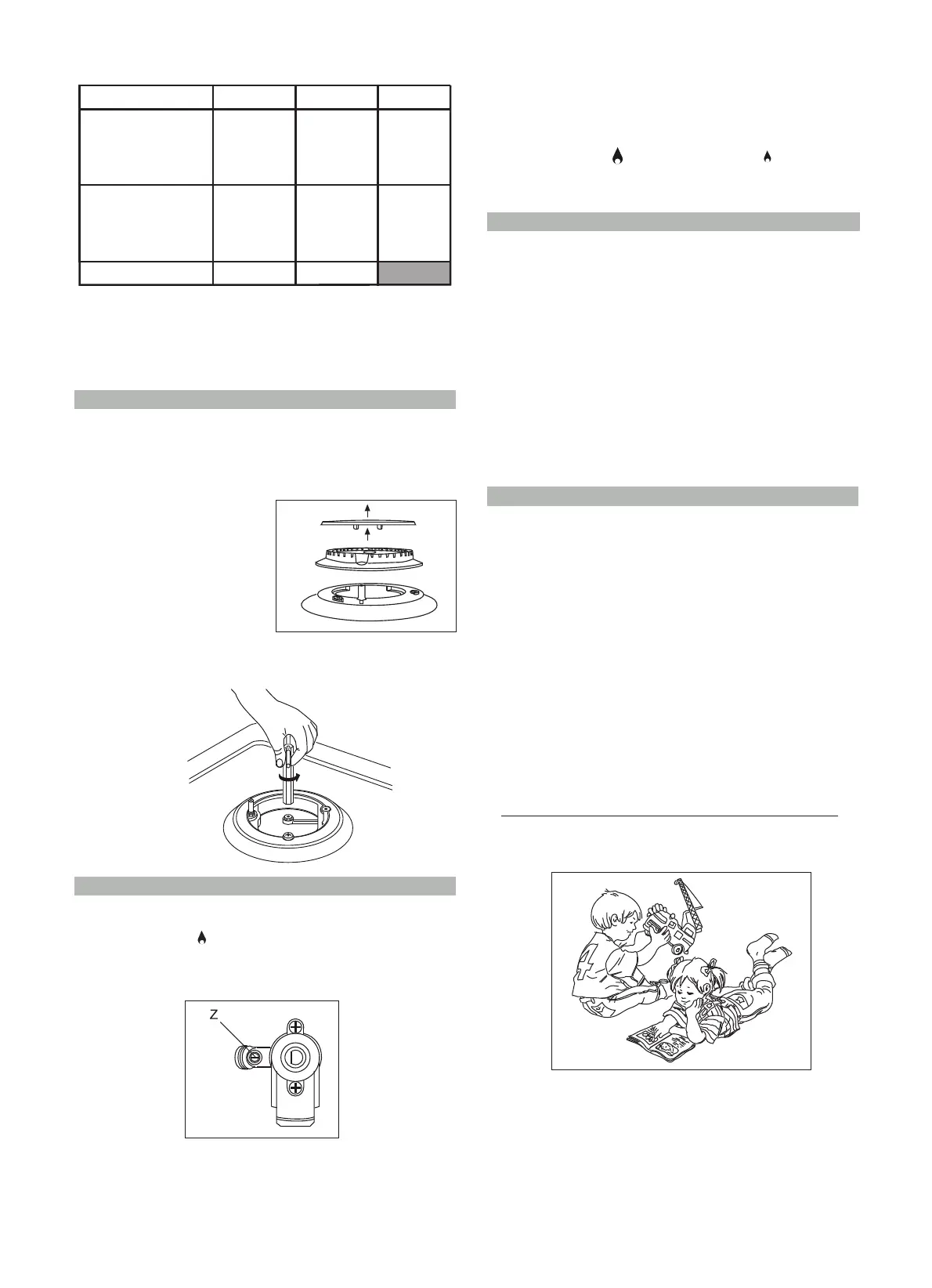 Z