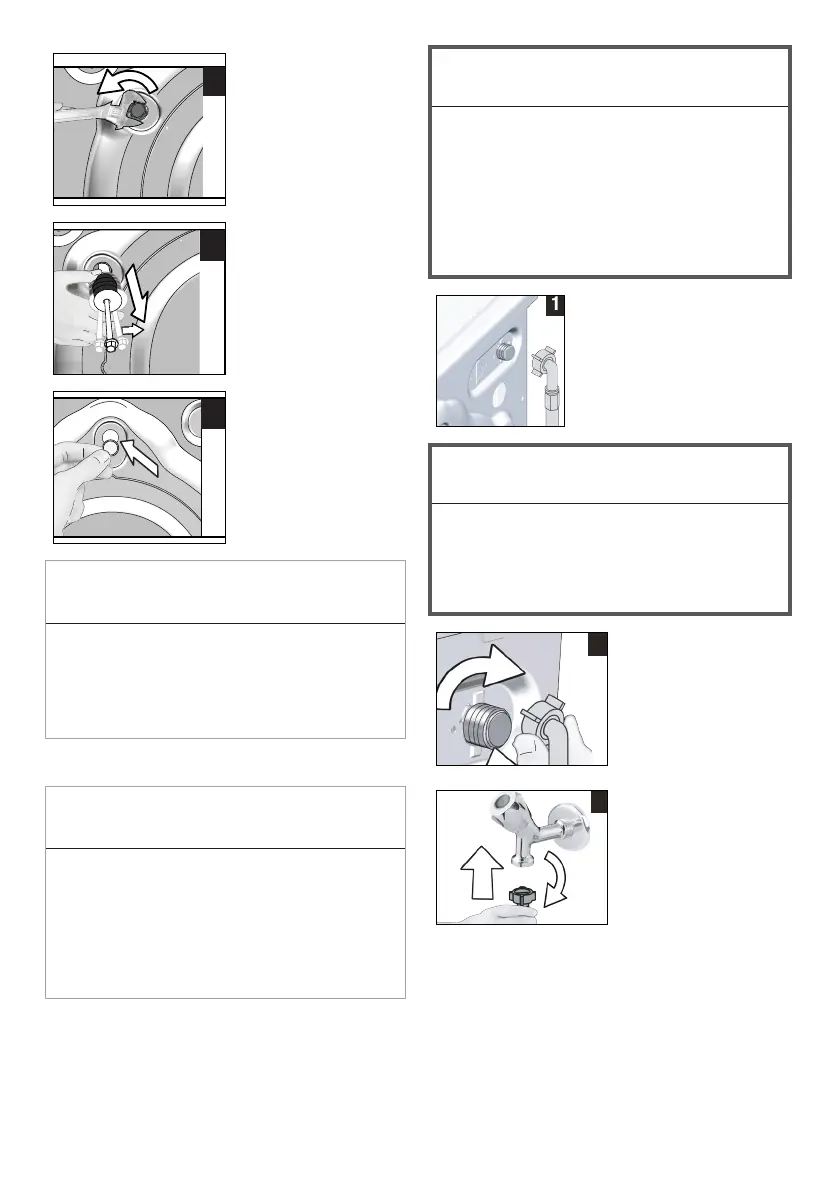 1