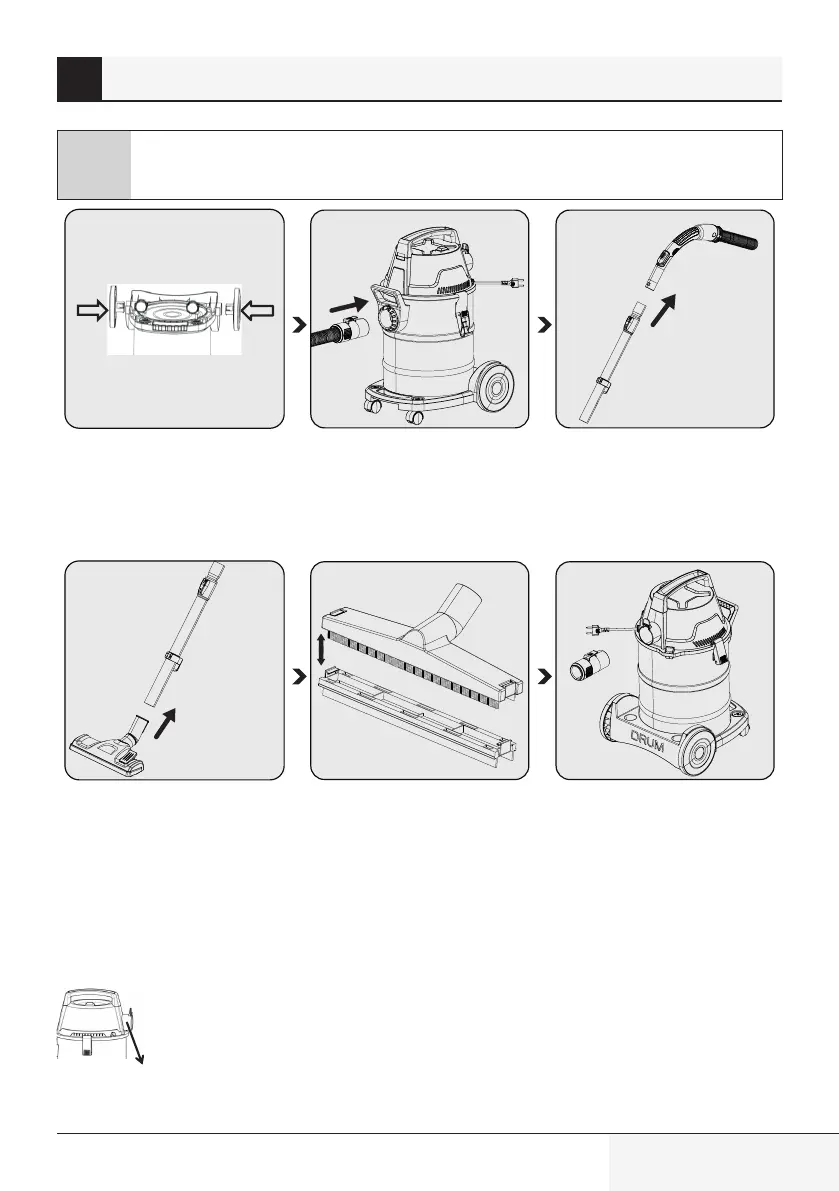 DRUM