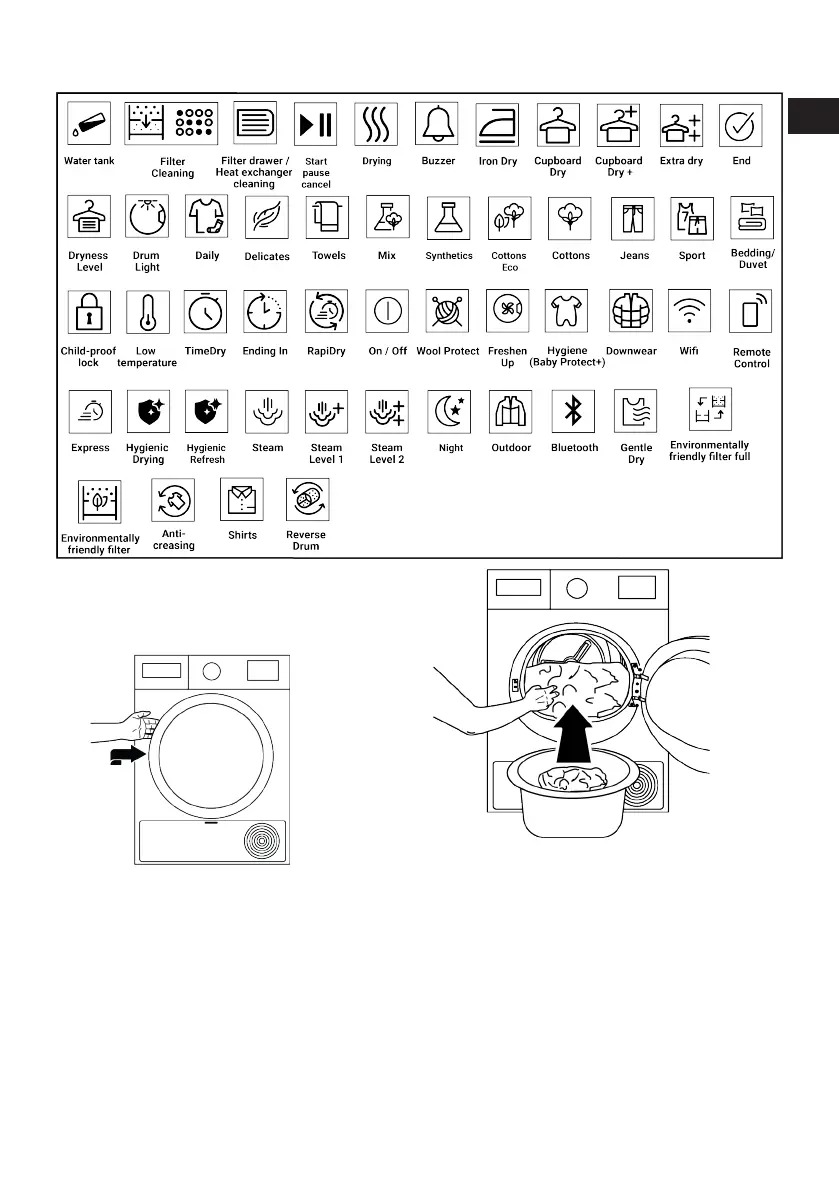 Water tank

Filter Cleaning

Filter drawer / Heat exchanger cleaning

Start pause cancel

Drying

Buzzer

Iron Dry

Cupboard Dry

Cupboard Dry +

Extra dry

End

Dryness Level

Drum Light

Daily

Delicates

Towels

Mix

Synthetics

Cottons Eco

Cottons

Jeans

Sport

Bedding/ Duvet

Child-proof lock

Low temperature

TimeDry

Ending In

RapiDry

On / Off

Wool Protect

Freshen Up

Hygiene (Baby Protect+)

Downwear

Wifi

Remote Control

Express

Hygienic Drying

Hygienic Refresh

Steam

Steam Level 1

Steam Level 2

Night

Outdoor

Bluetooth

Gentle Dry

Environmentally friendly filter full

Environmentally friendly filter

Anti-creasing

Shirts

Reverse Drum