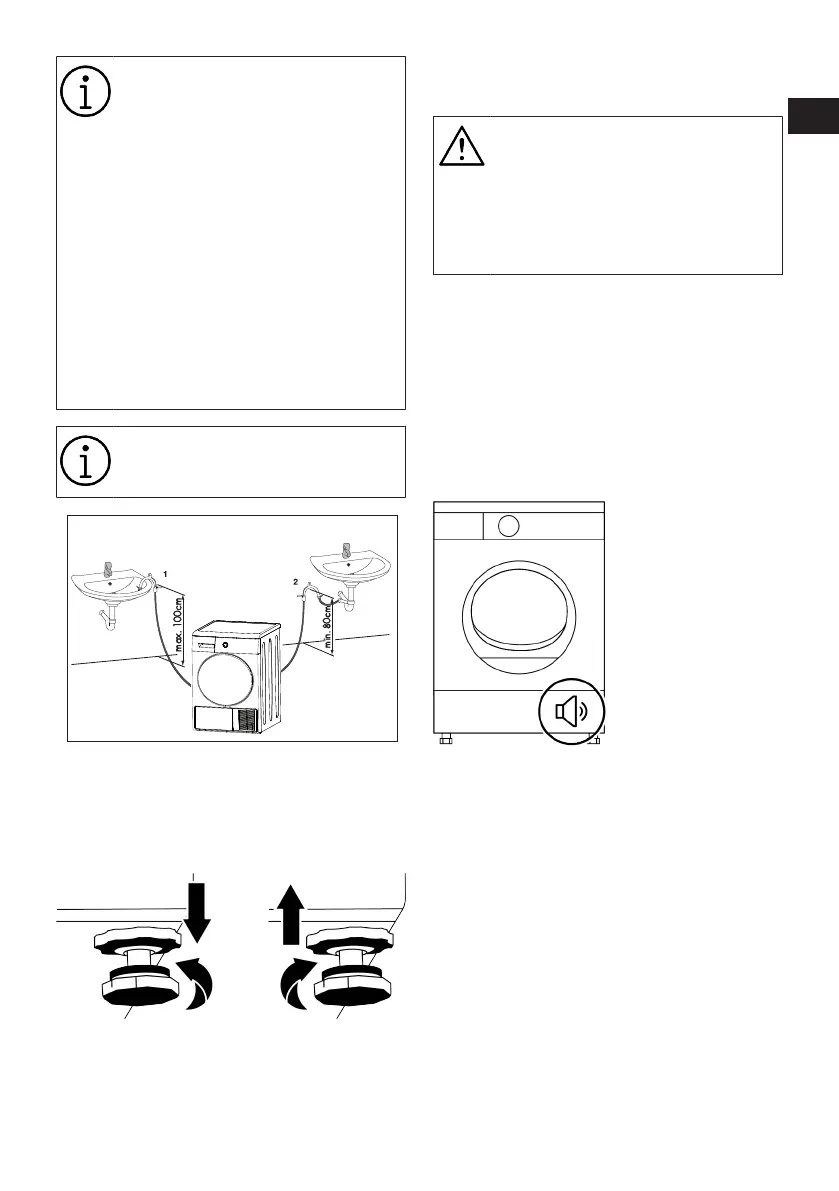 1

max. 100cm

2

min. 80cm