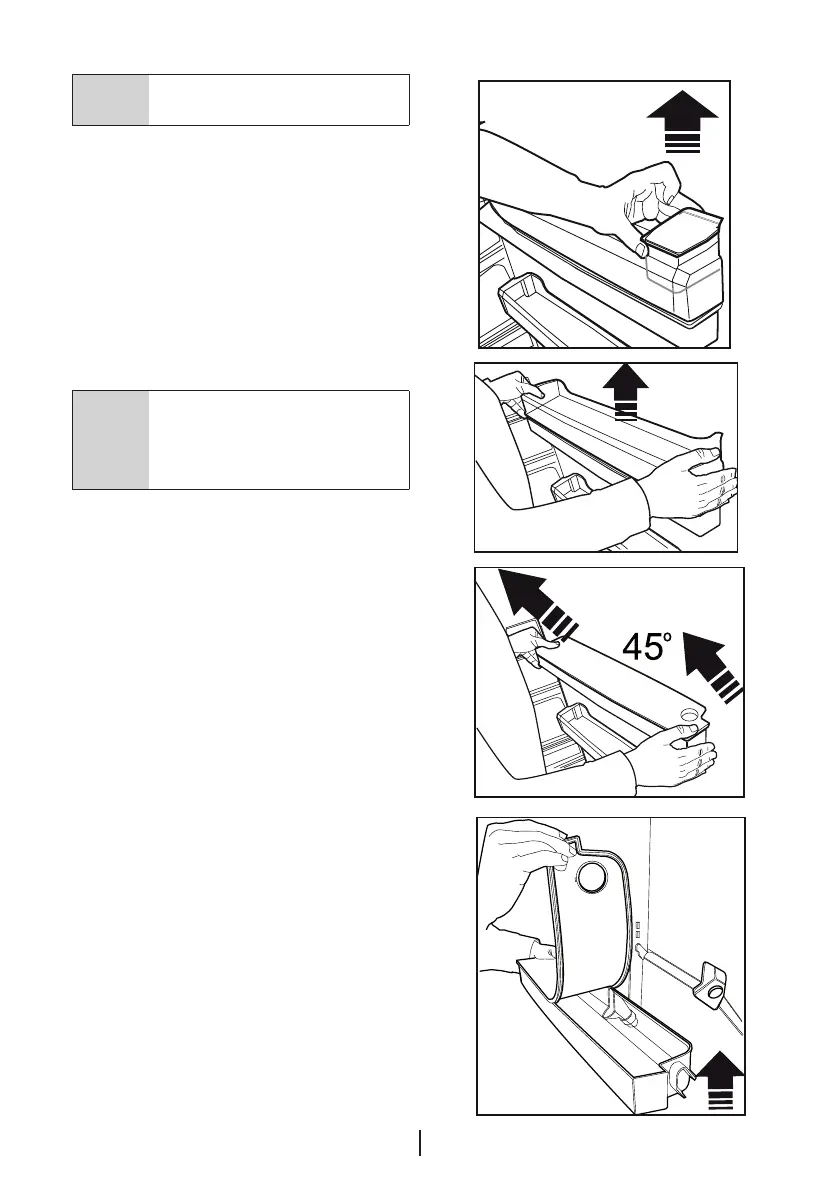 45°