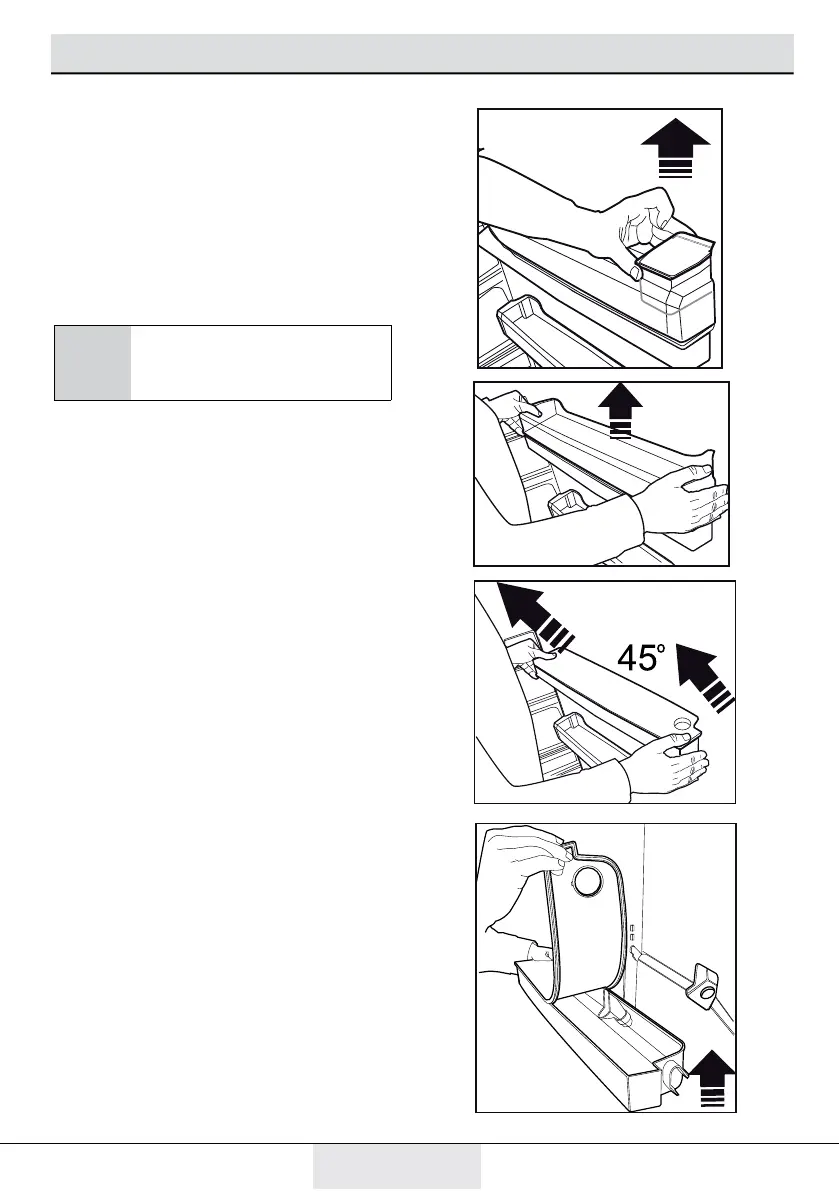 45°