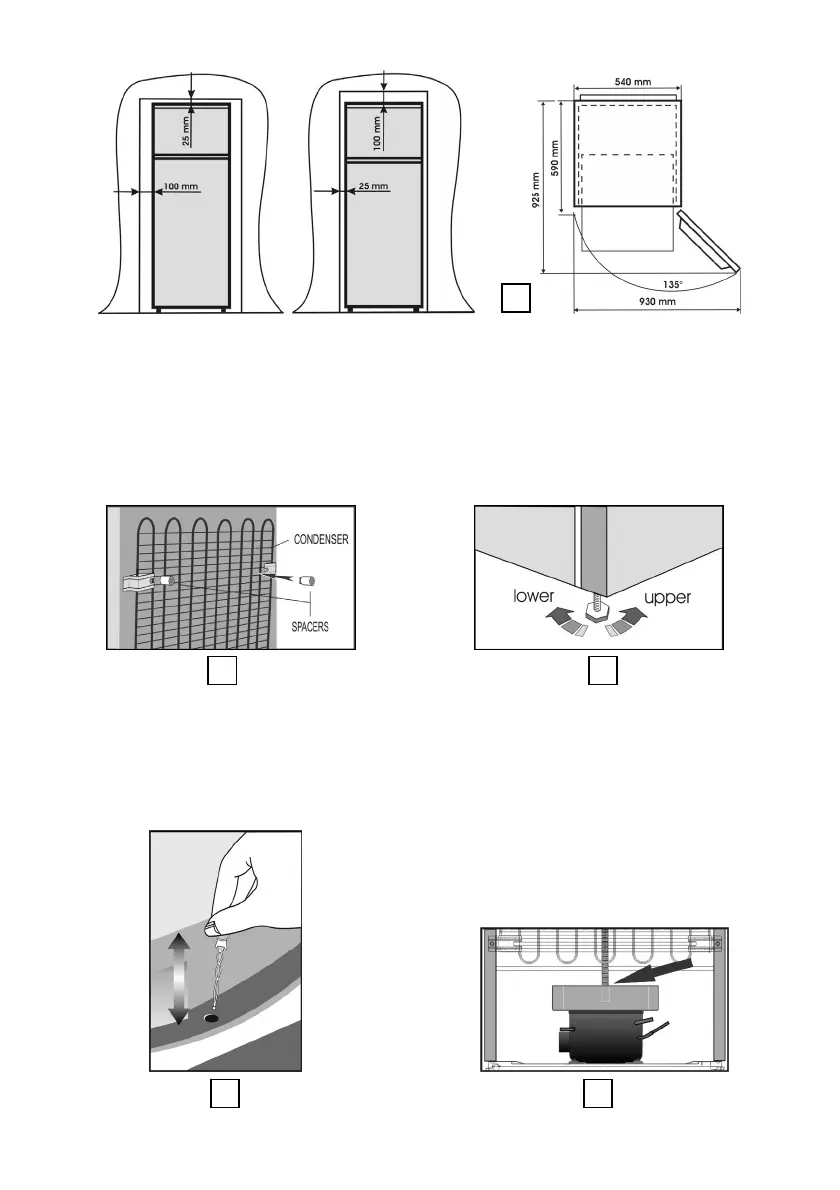 25 mm
100 mm

100 mm
25 mm

540 mm
590 mm
925 mm
135°
930 mm

CONDENSER
SPACERS

lower
upper