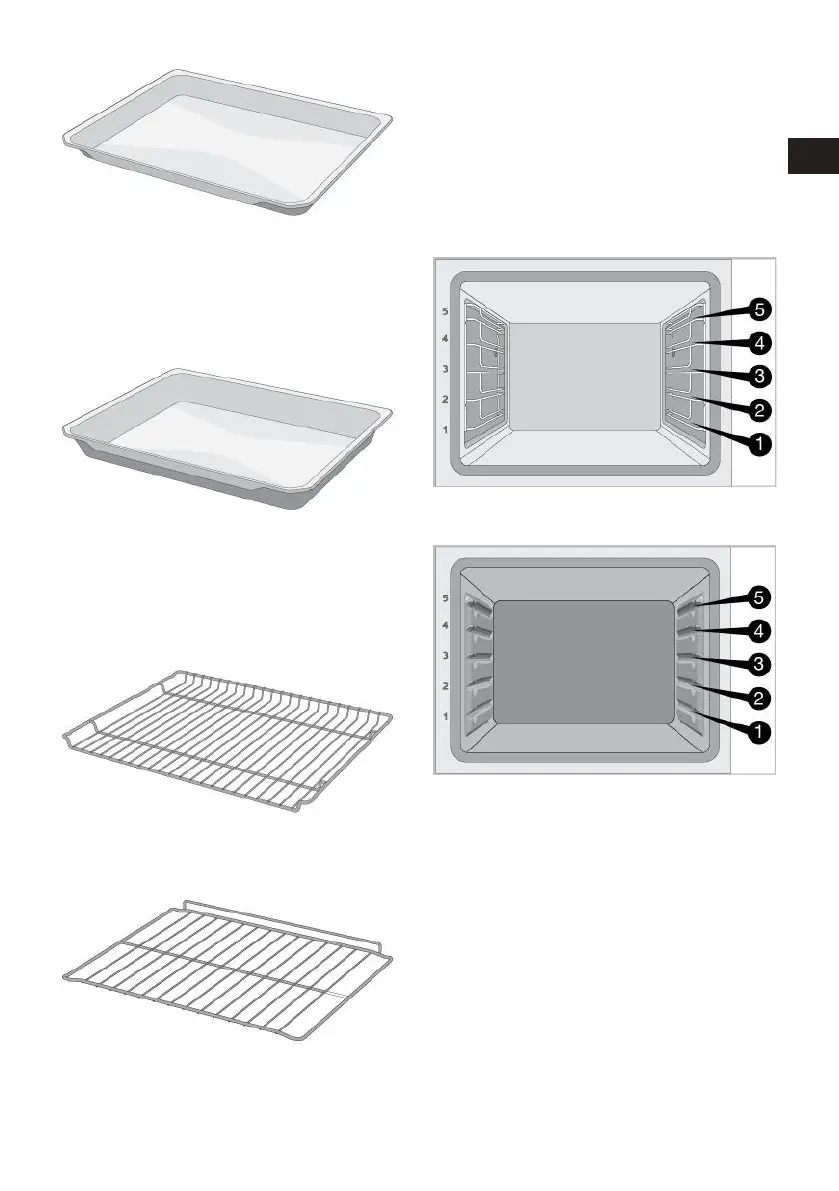 5
4
3
2
1
5
4
3
2
1

5
4
3
2
1
5
4
3
2
1