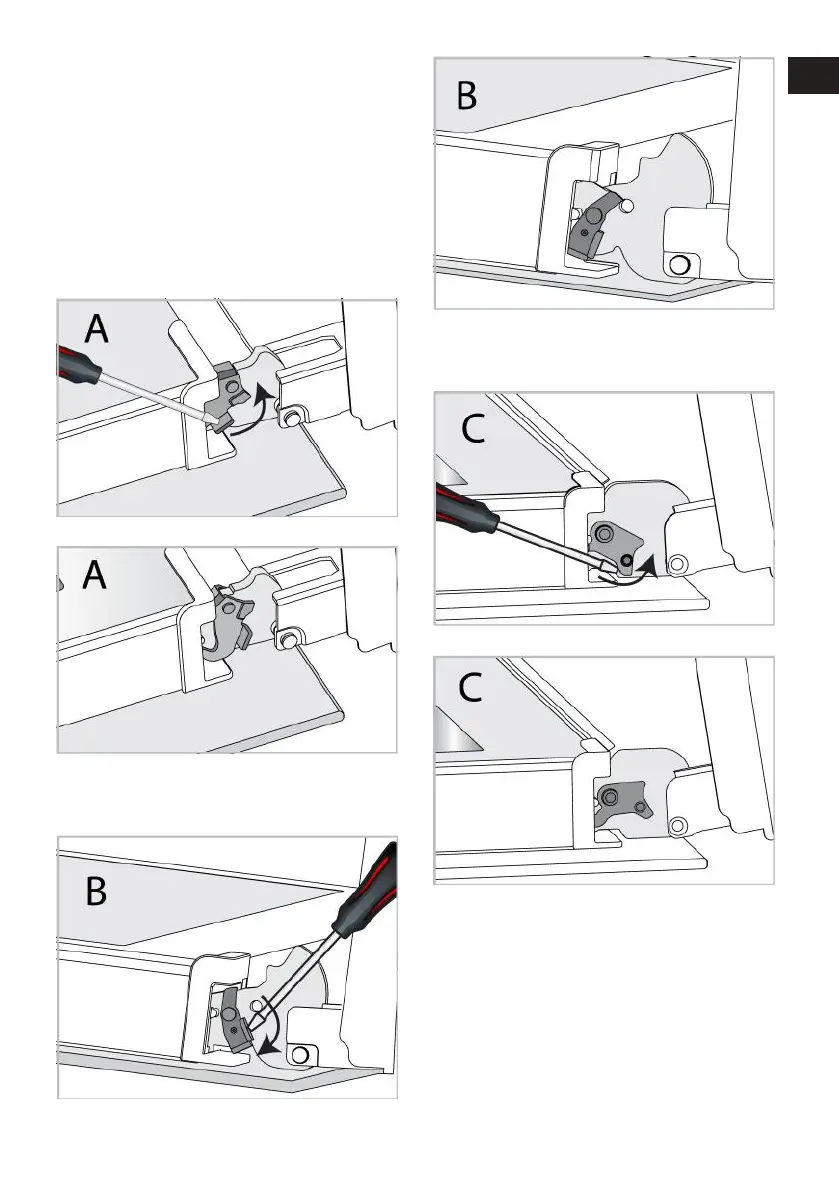 A

A

B

B

C

C