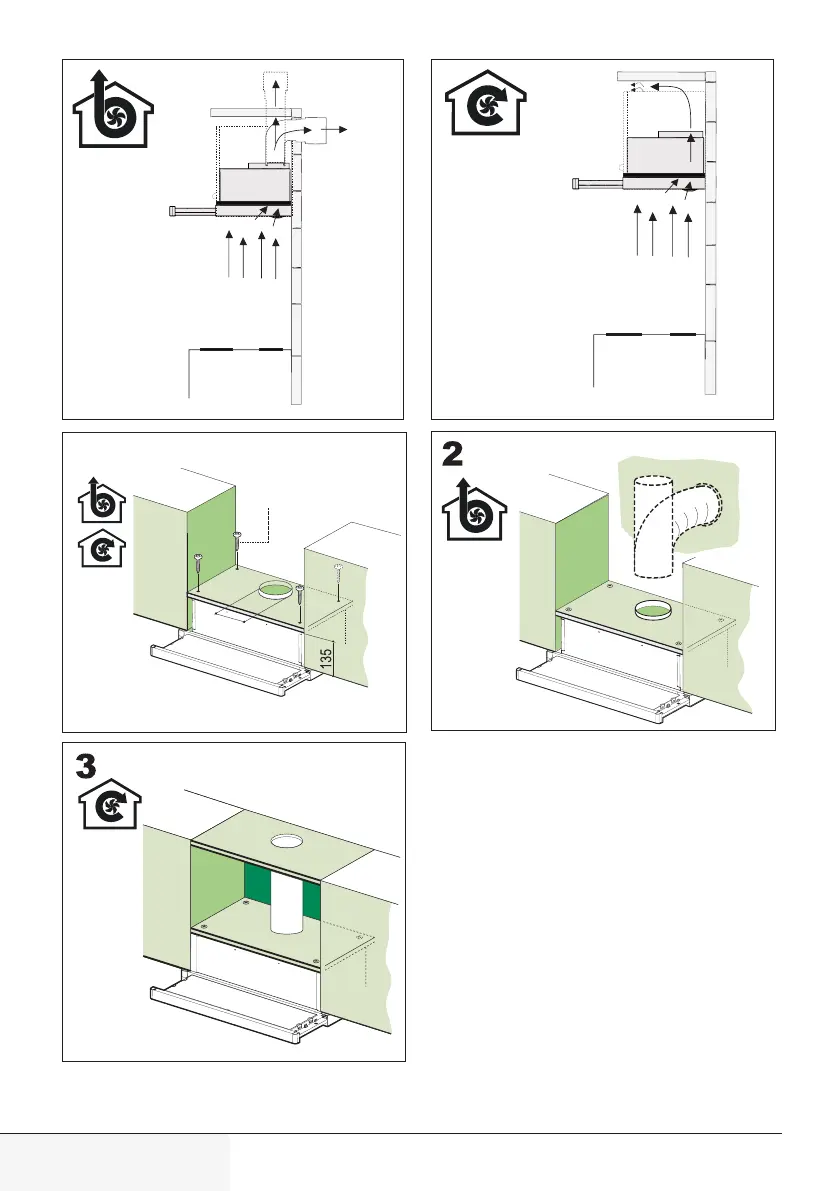 135

2

3