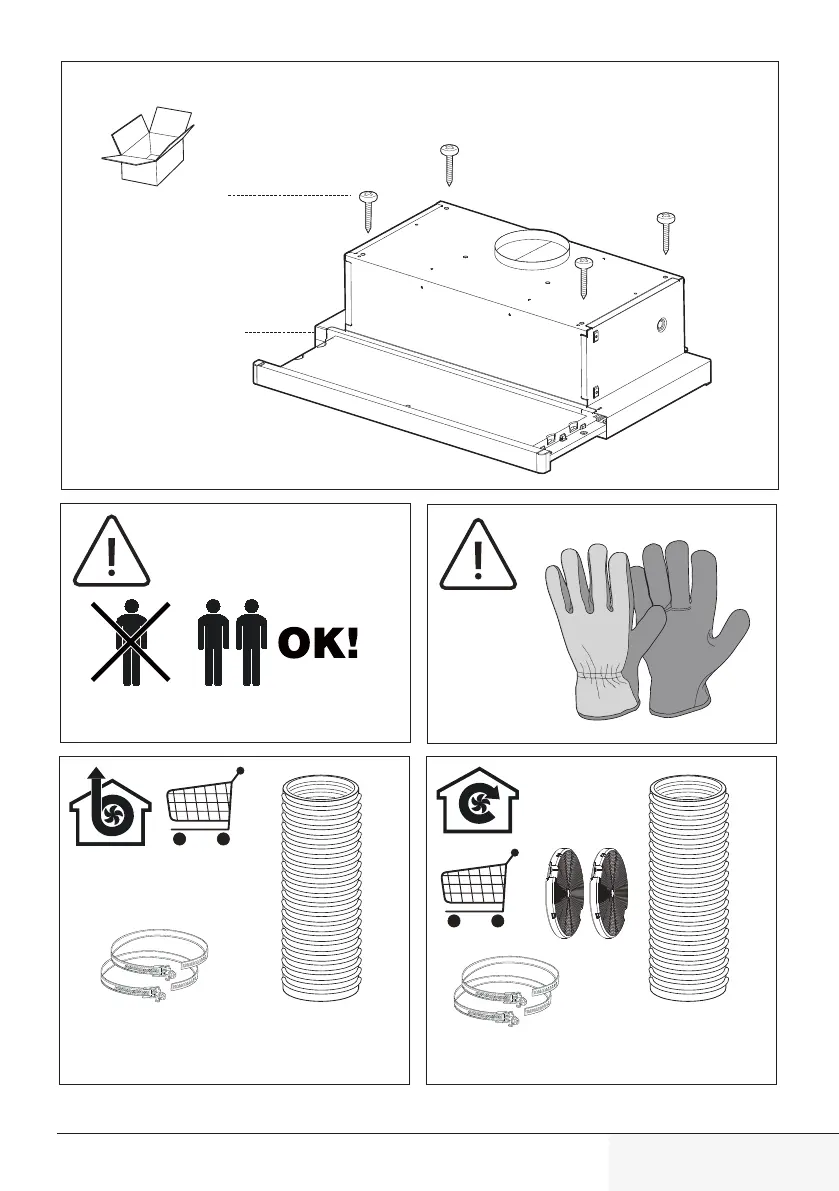 OK!