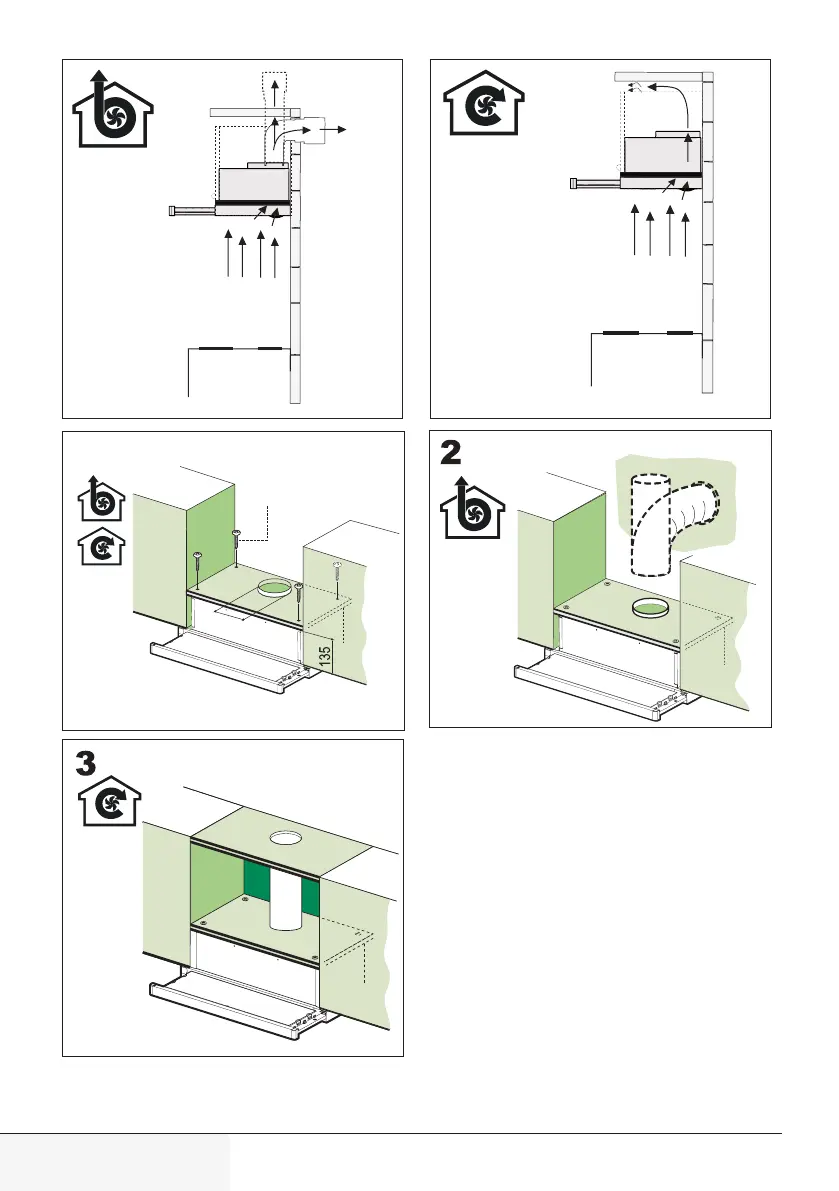 135

2

3