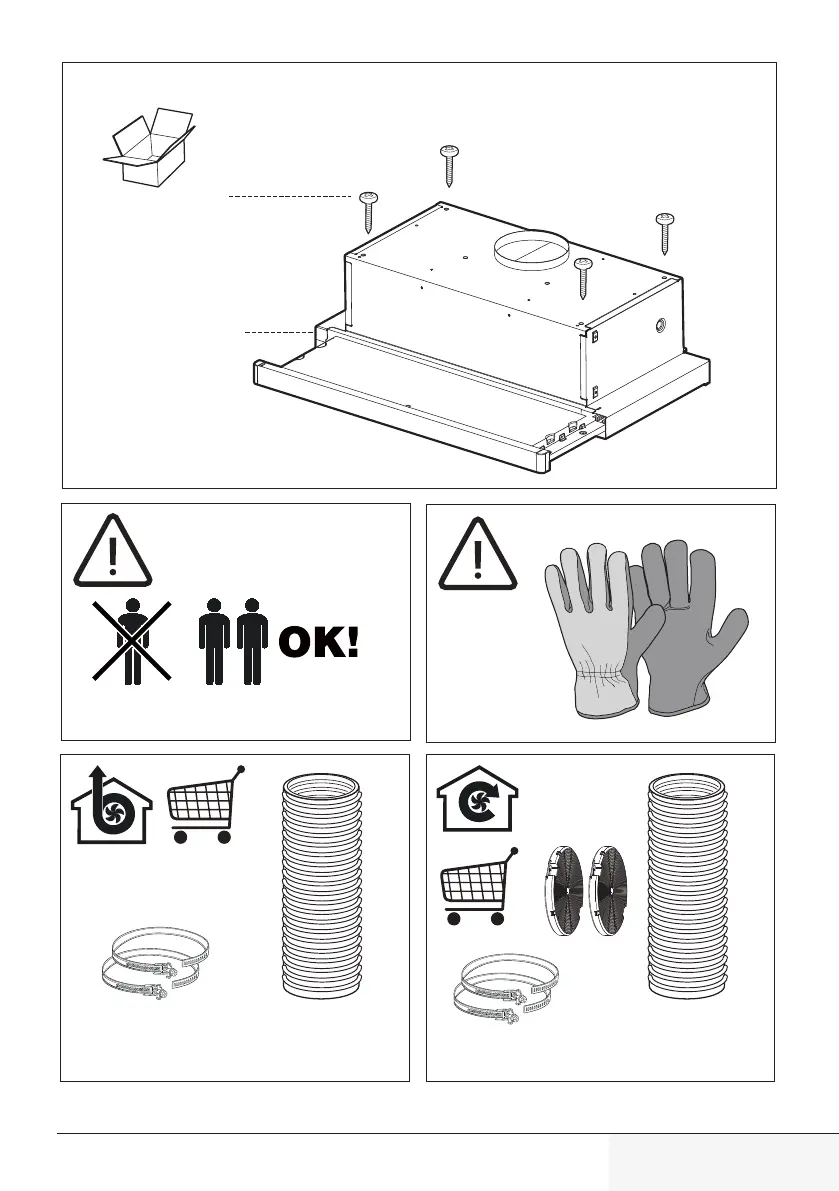 OK!