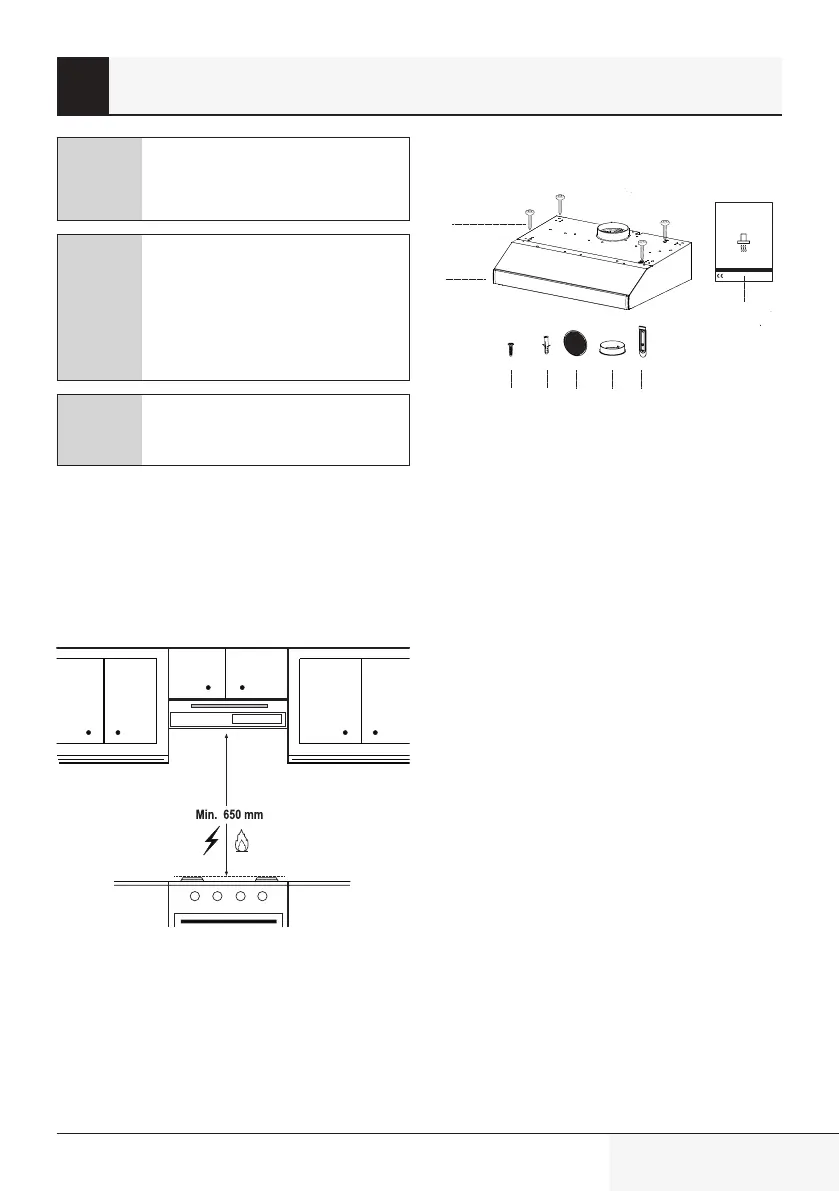 Min. 650 mm