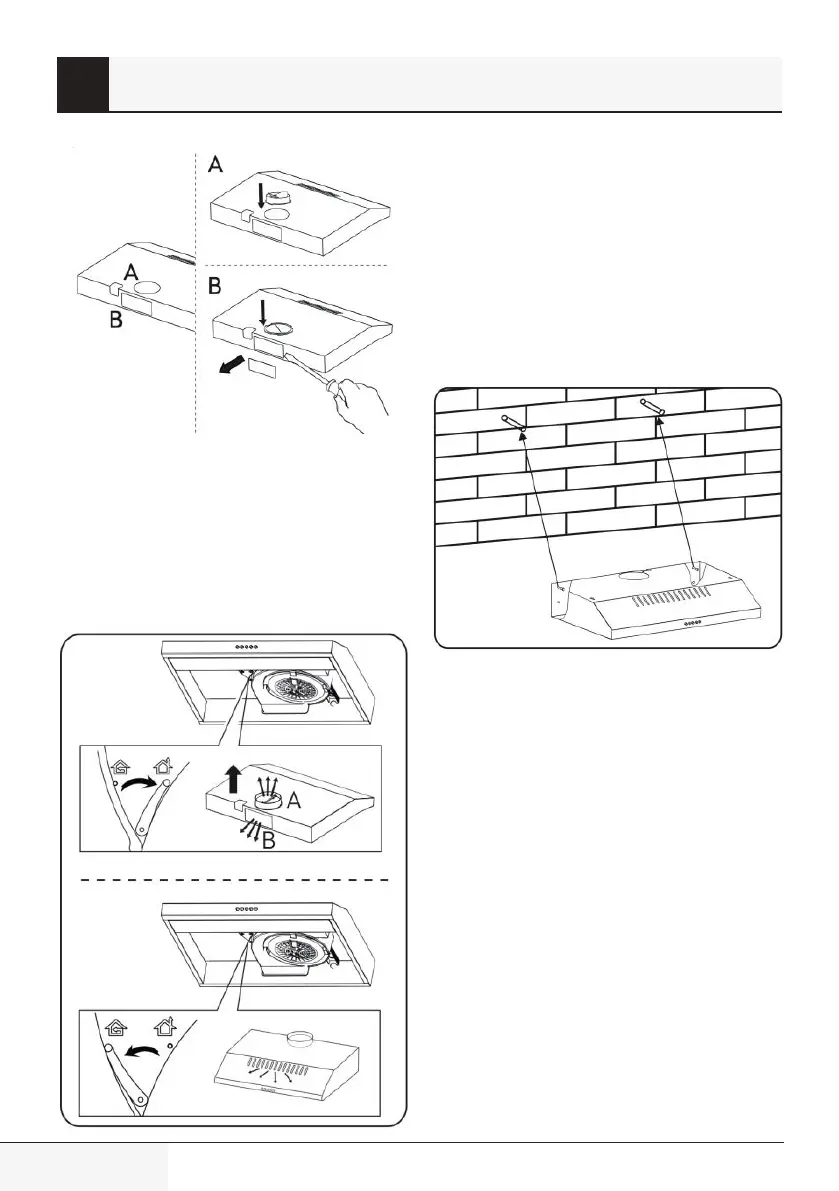 A

A

B

B

A

B