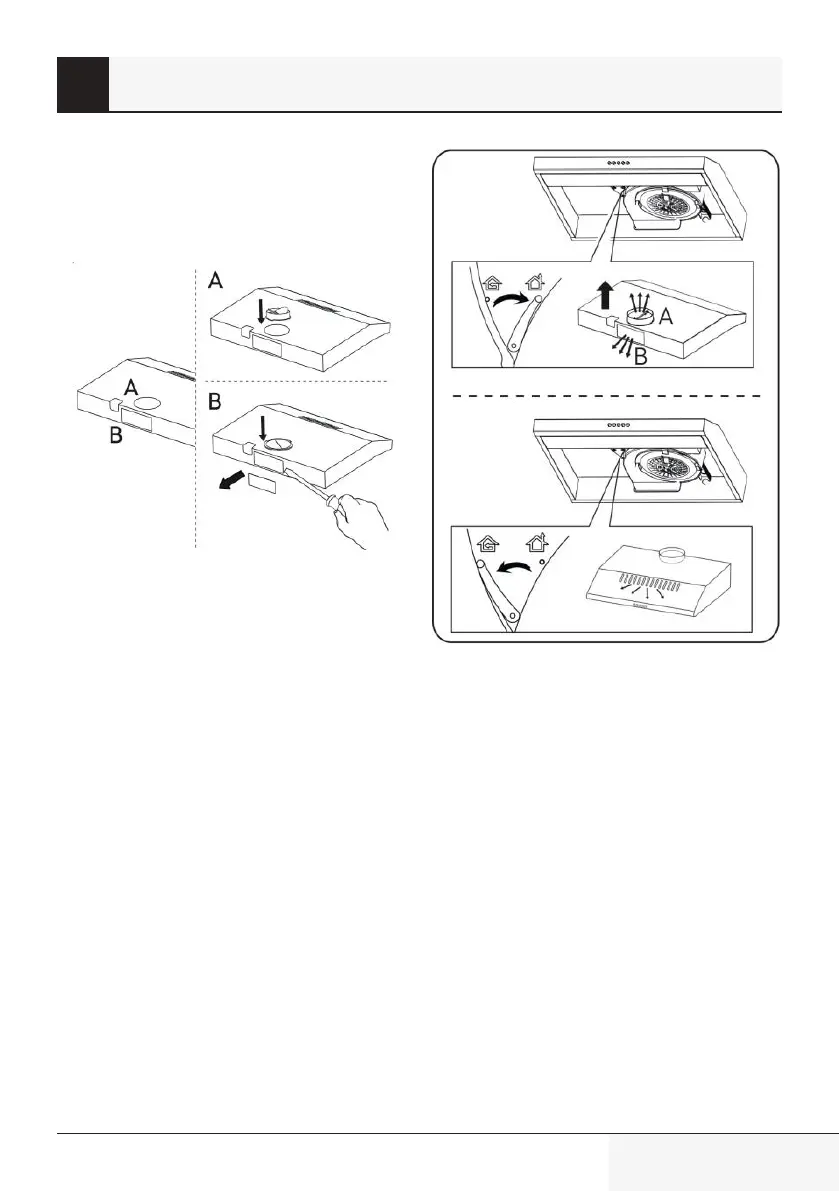 A

A

B

B

A

B