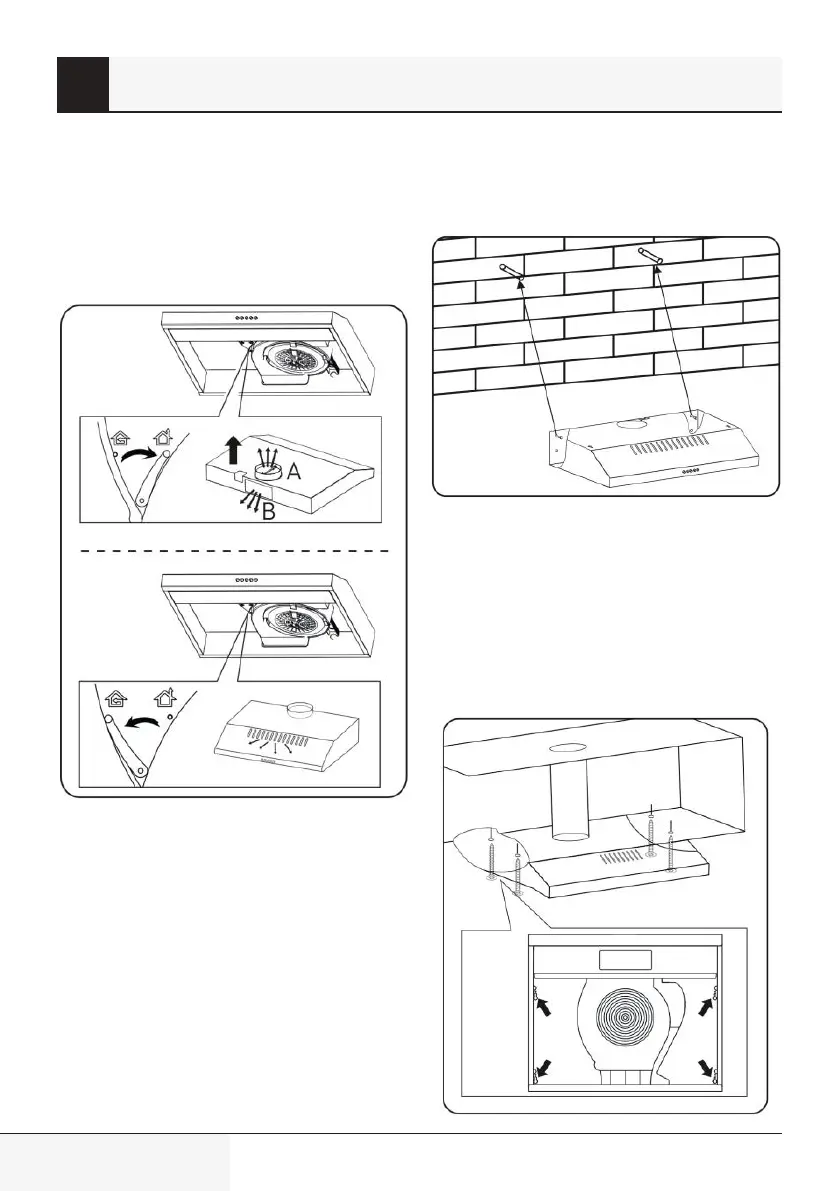 A

B